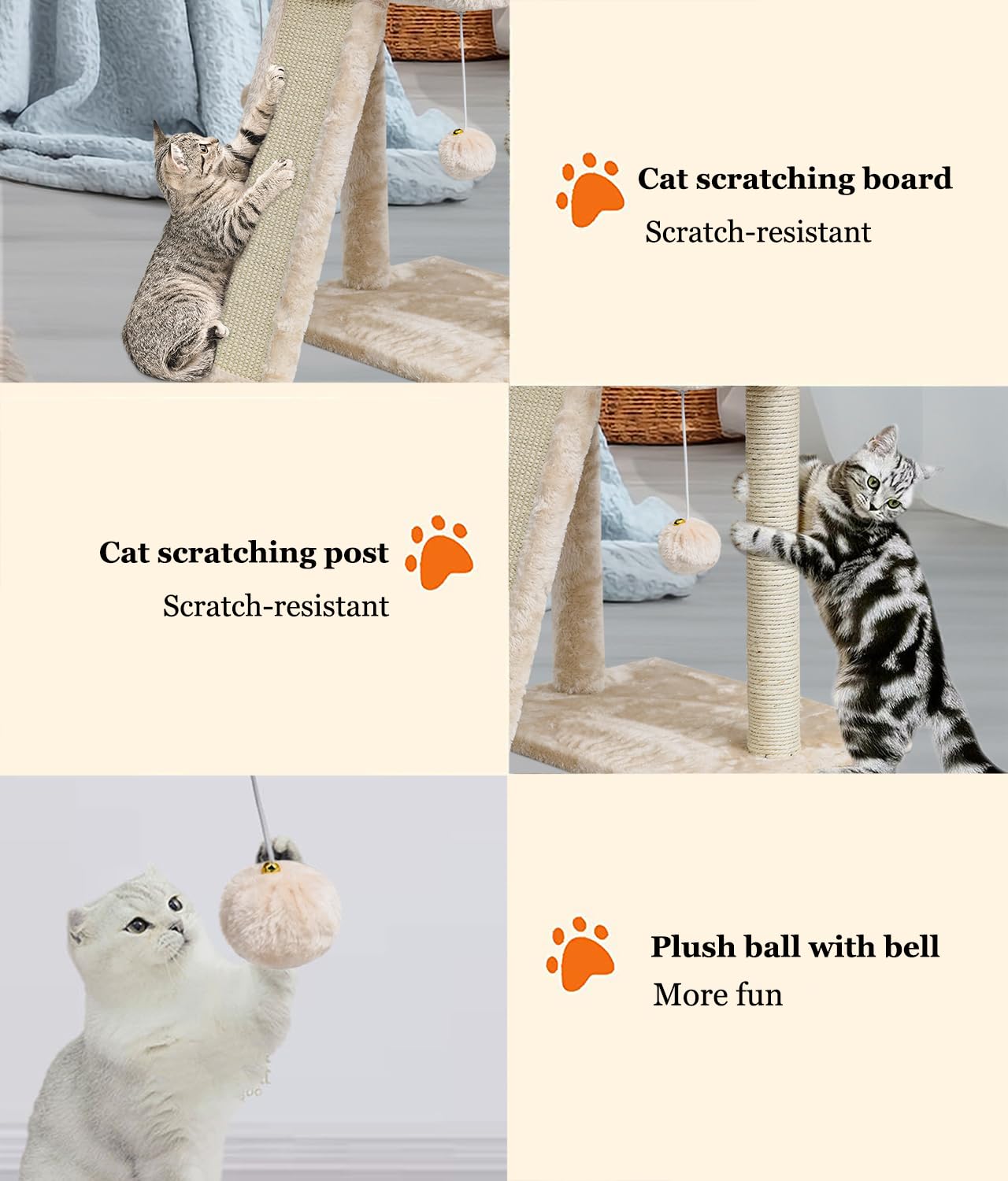 Cat scratching board
Scratch-resistant

Cat scratching post
Scratch-resistant

Plush ball with bell
More fun