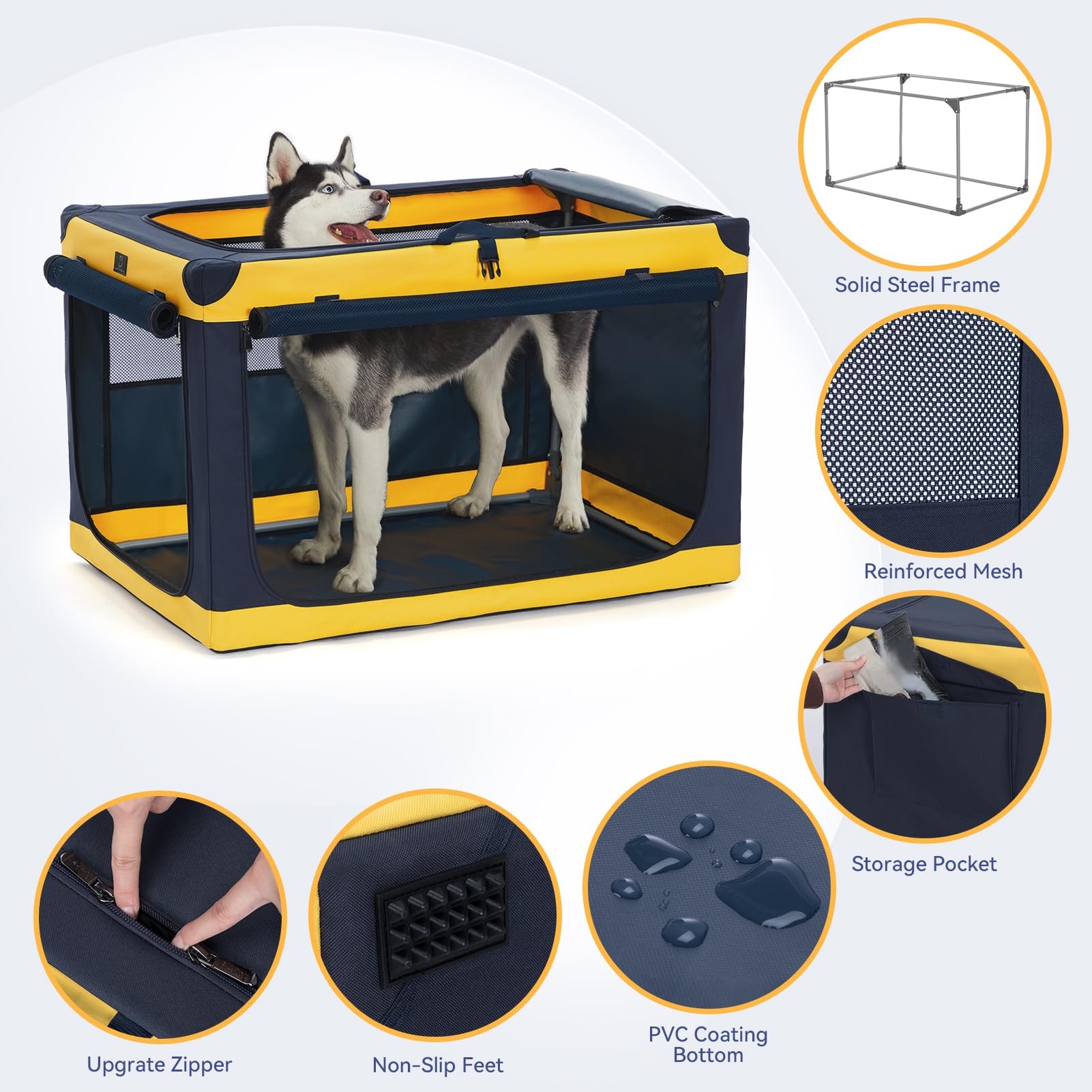 Solid Steel Frame

Reinforced Mesh

Storage Pocket

Upgrate Zipper

Non-Slip Feet

PVC Coating Bottom