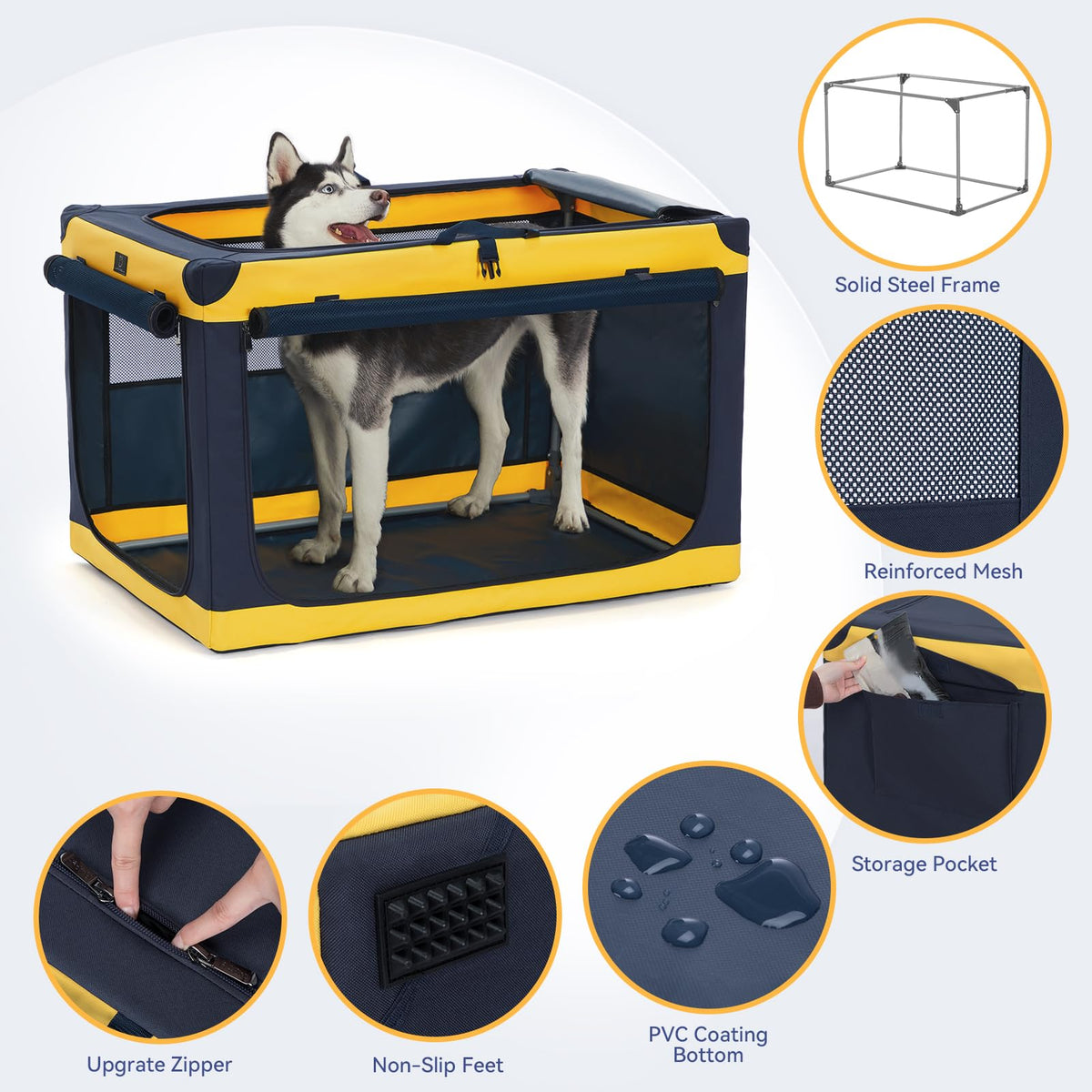 Solid Steel Frame

Reinforced Mesh

Storage Pocket

Upgrate Zipper

Non-Slip Feet

PVC Coating Bottom