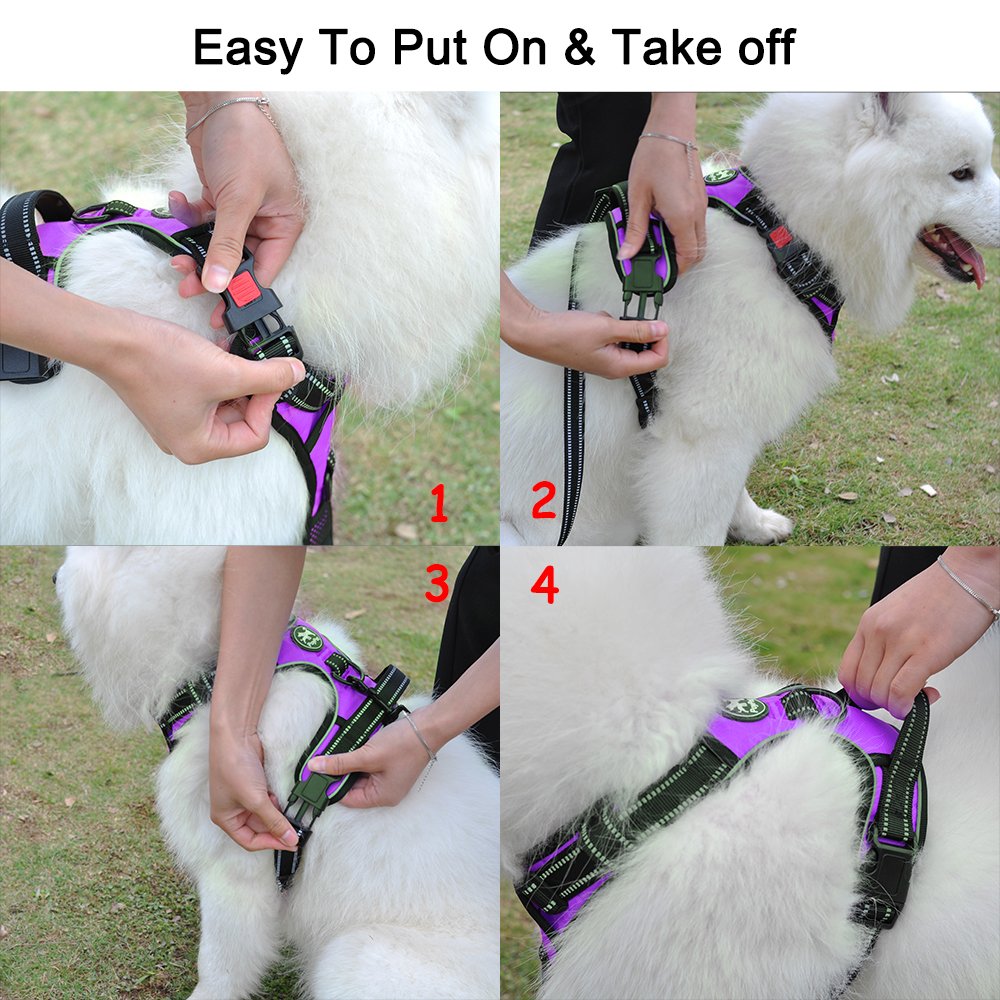 Easy To Put On & Take off

1

2

3

4