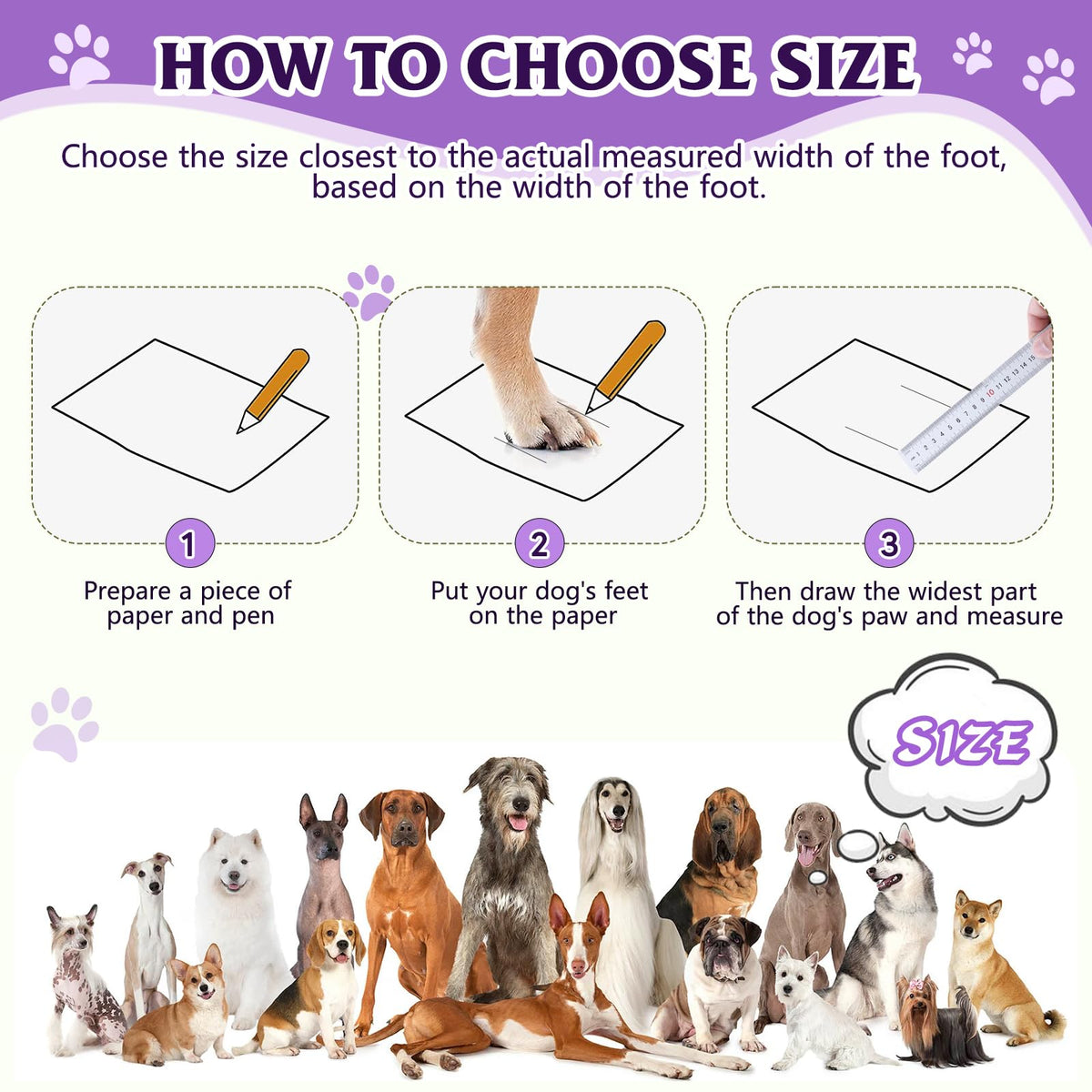 HOW TO CHOOSE SIZE

Choose the size closest to the actual measured width of the foot, based on the width of the foot.

1
Prepare a piece of paper and pen

2
Put your dog's feet on the paper

3
Then draw the widest part of the dog's paw and measure

SIZE