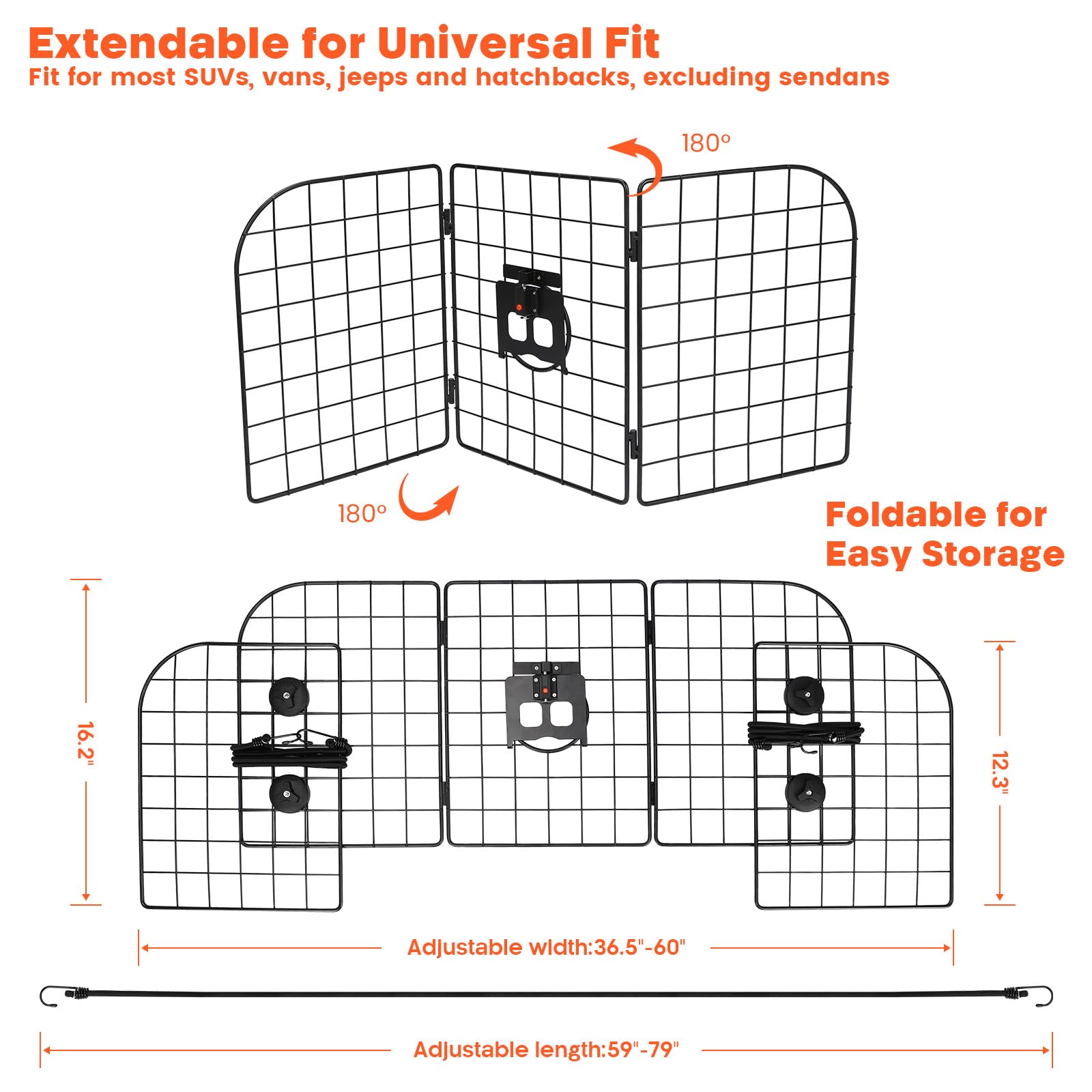 Extendable for Universal Fit
Fit for most SUVs, vans, jeeps and hatchbacks, excluding sendans

180°

180°

Foldable for Easy Storage

16.2"

12.3"

Adjustable width:36.5"-60"

Adjustable length:59"-79"