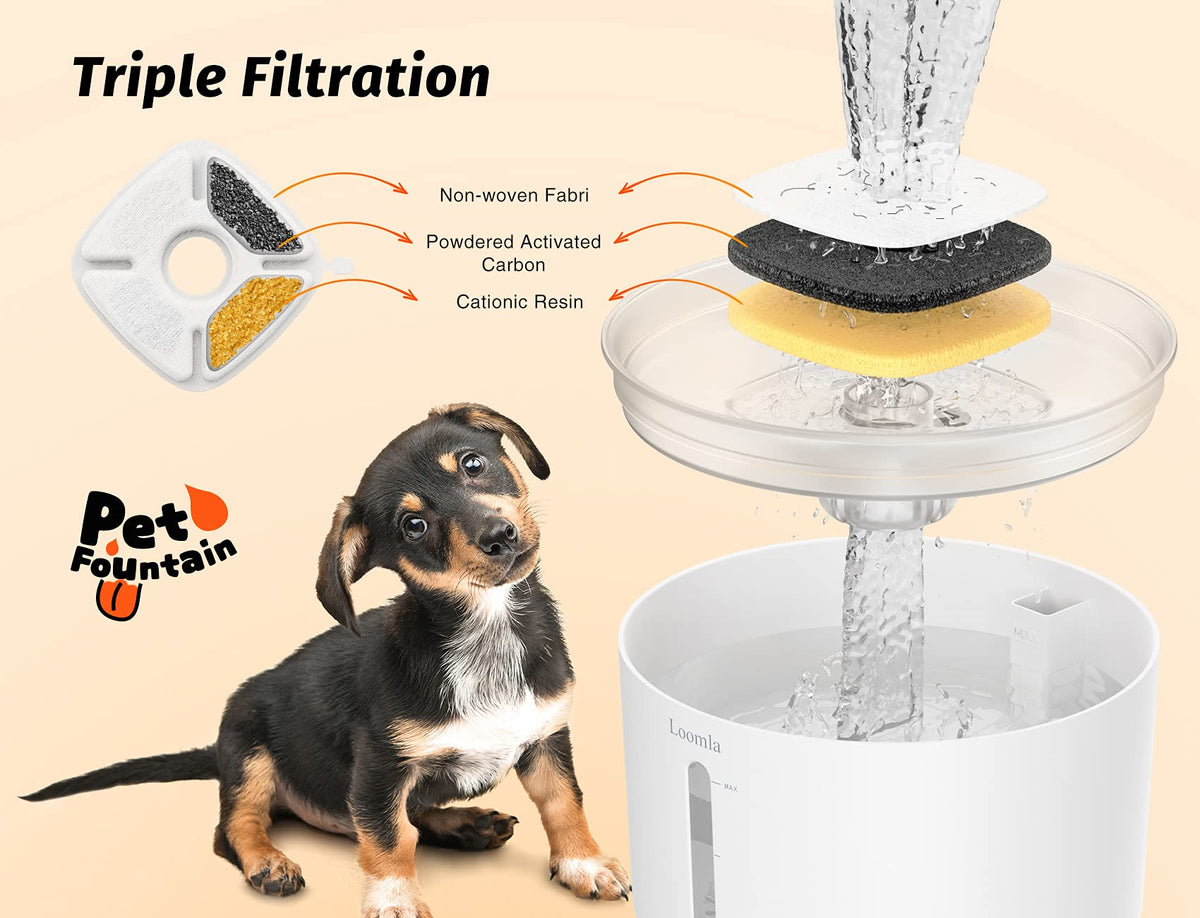 Triple Filtration

Non-woven Fabri

Powdered Activated Carbon

Cationic Resin

Pet Fountain

Loomla

MAX