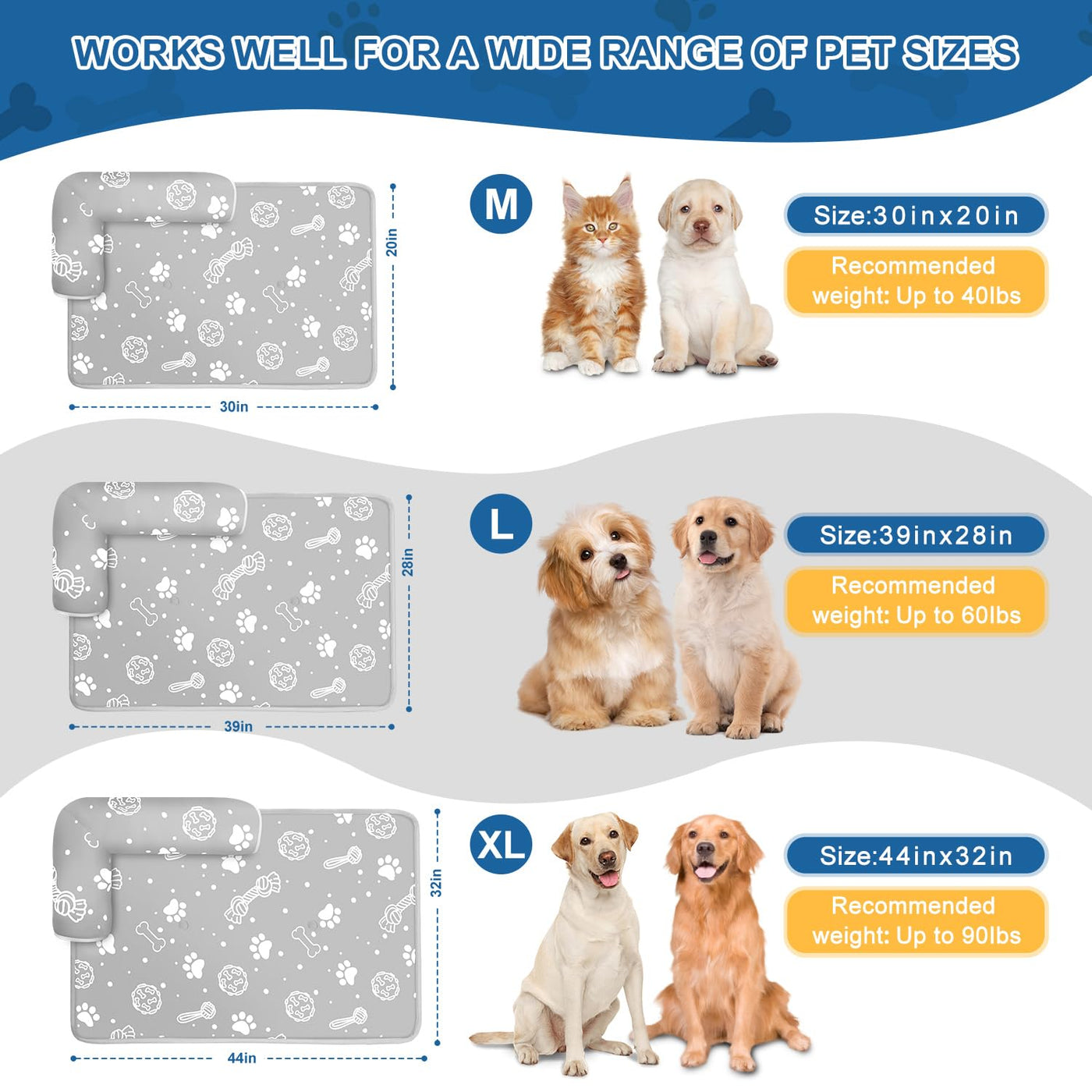 WORKS WELL FOR A WIDE RANGE OF PET SIZES

20in

30in

M

Size:30inx20in

Recommended weight: Up to 40lbs

28in

39in

L

Size:39inx28in

Recommended weight: Up to 60lbs

32in

44in

XL

Size:44inx32in

Recommended weight: Up to 90lbs