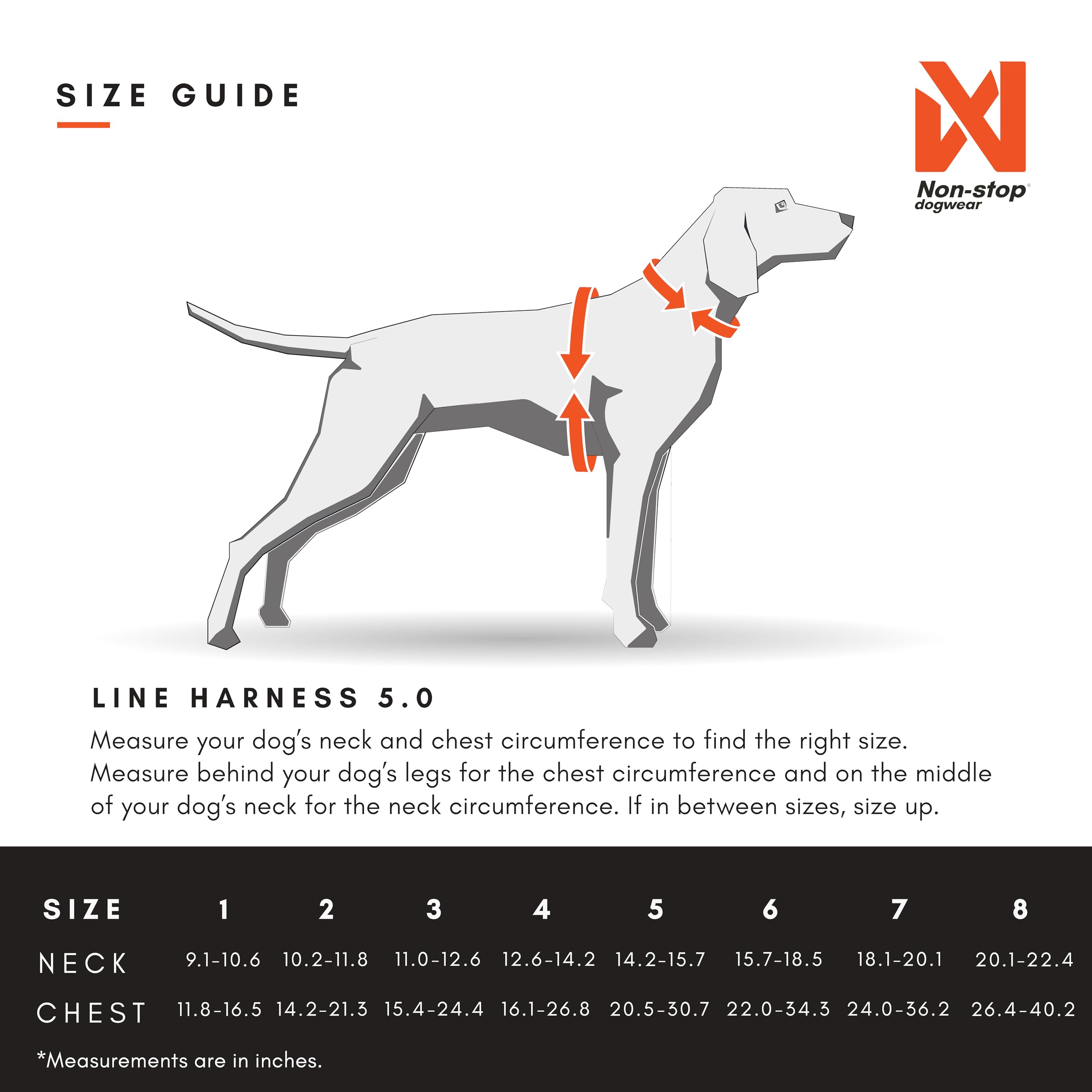 SIZE GUIDE

Non-stop® dogwear

LINE HARNESS 5.0

Measure your dog's neck and chest circumference to find the right size. Measure behind your dog's legs for the chest circumference and on the middle of your dog's neck for the neck circumference. If in between sizes, size up.

| SIZE | 1 | 2 | 3 | 4 | 5 | 6 | 7 | 8 |
|---|---|---|---|---|---|---|---|---|
| NECK | 9.1-10.6 | 10.2-11.8 | 11.0-12.6 | 12.6-14.2 | 14.2-15.7 | 15.7-18.5 | 18.1-20.1 | 20.1-22.4 |
| CHEST | 11.8-16.5 | 14.2-21.3 | 15.4-24.4 | 16.1-26.8 | 20.5-30.7 | 22.0-34.3 | 24.0-36.2 | 26.4-40.2 |

*Measurements are in inches.