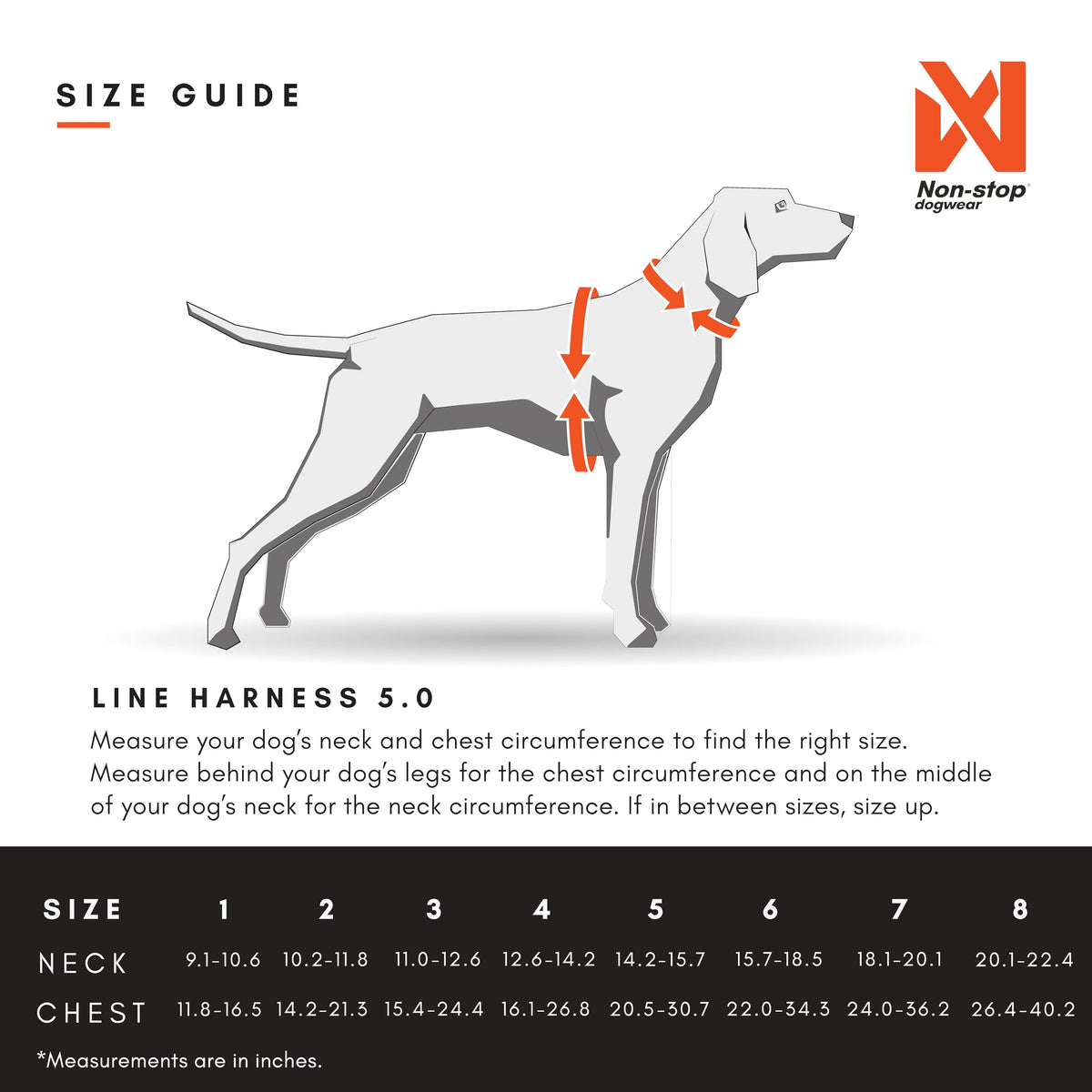 SIZE GUIDE

Non-stop® dogwear

LINE HARNESS 5.0

Measure your dog's neck and chest circumference to find the right size. Measure behind your dog's legs for the chest circumference and on the middle of your dog's neck for the neck circumference. If in between sizes, size up.

| SIZE | 1 | 2 | 3 | 4 | 5 | 6 | 7 | 8 |
|---|---|---|---|---|---|---|---|---|
| NECK | 9.1-10.6 | 10.2-11.8 | 11.0-12.6 | 12.6-14.2 | 14.2-15.7 | 15.7-18.5 | 18.1-20.1 | 20.1-22.4 |
| CHEST | 11.8-16.5 | 14.2-21.3 | 15.4-24.4 | 16.1-26.8 | 20.5-30.7 | 22.0-34.3 | 24.0-36.2 | 26.4-40.2 |

*Measurements are in inches.