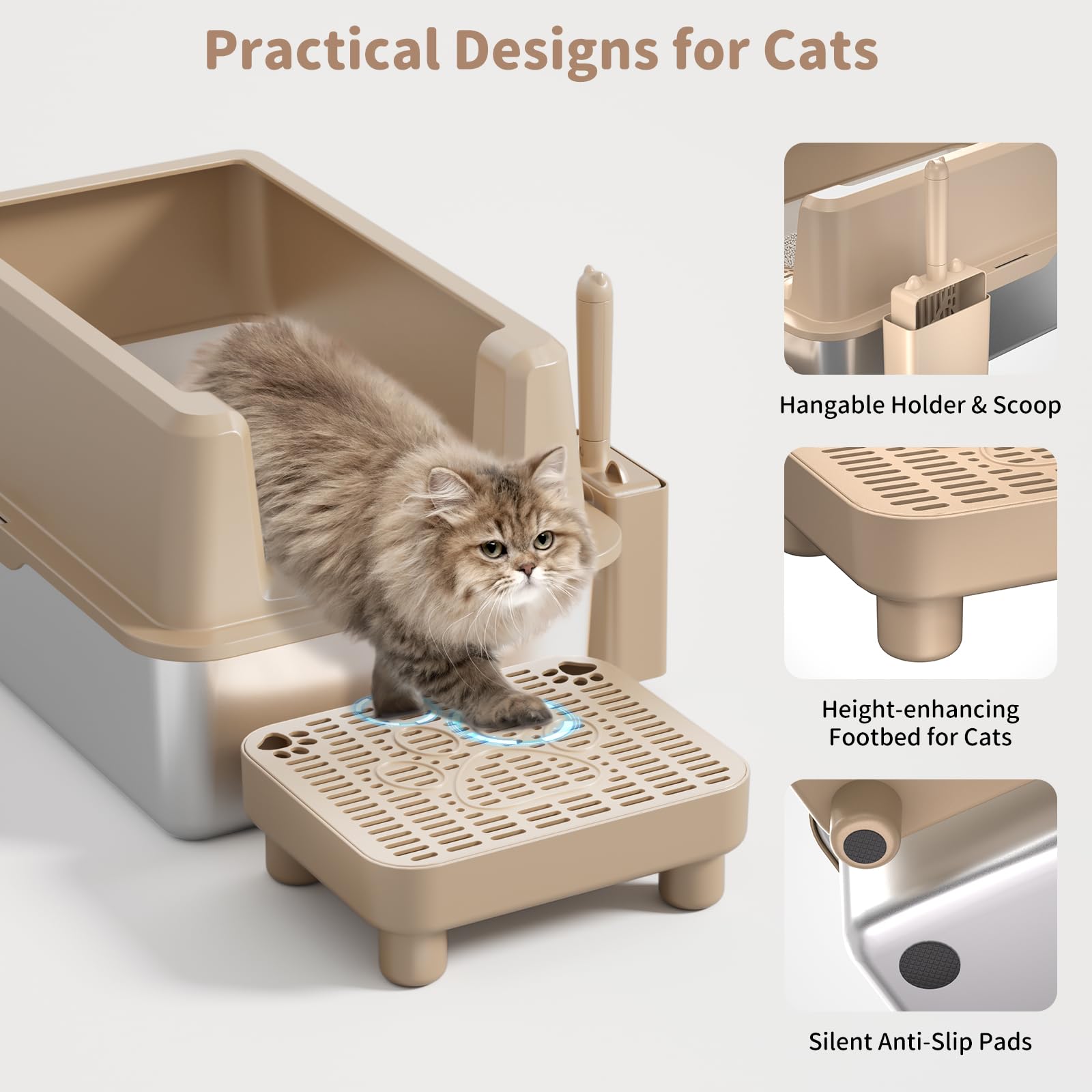 Practical Designs for Cats

Hangable Holder & Scoop

Height-enhancing Footbed for Cats

Silent Anti-Slip Pads