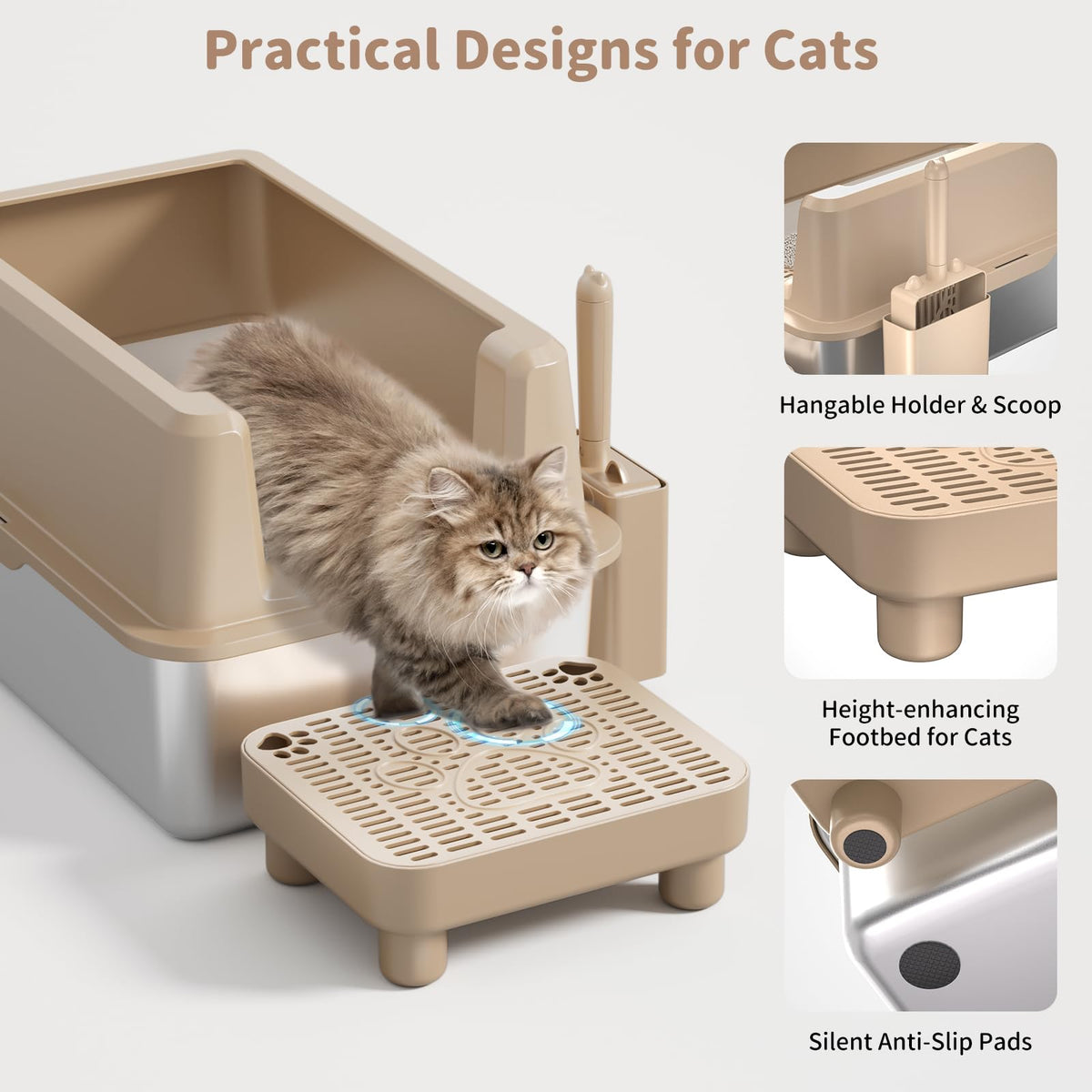 Practical Designs for Cats

Hangable Holder & Scoop

Height-enhancing Footbed for Cats

Silent Anti-Slip Pads