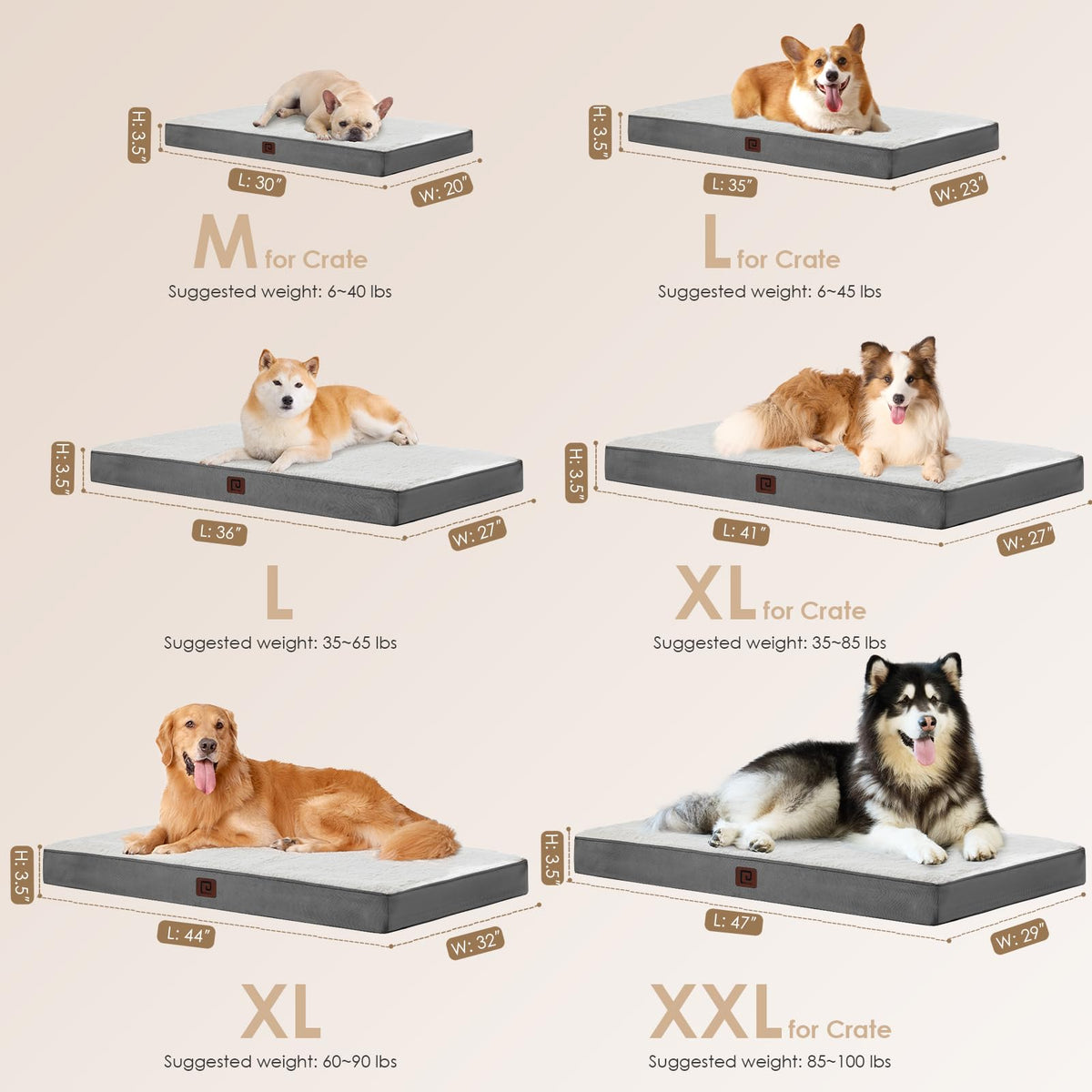 H: 3.5"
L: 30"
W: 20"
M for Crate
Suggested weight: 6~40 lbs

H: 3.5"
L: 35"
W: 23"
L for Crate
Suggested weight: 6~45 lbs

H: 3.5"
L: 36"
W: 27"
L
Suggested weight: 35~65 lbs

H: 3.5"
L: 41"
W: 27"
XL for Crate
Suggested weight: 35~85 lbs

H: 3.5"
L: 44"
W: 32"
XL
Suggested weight: 60~90 lbs

H: 3.5"
L: 47"
W: 29"
XXL for Crate
Suggested weight: 85~100 lbs