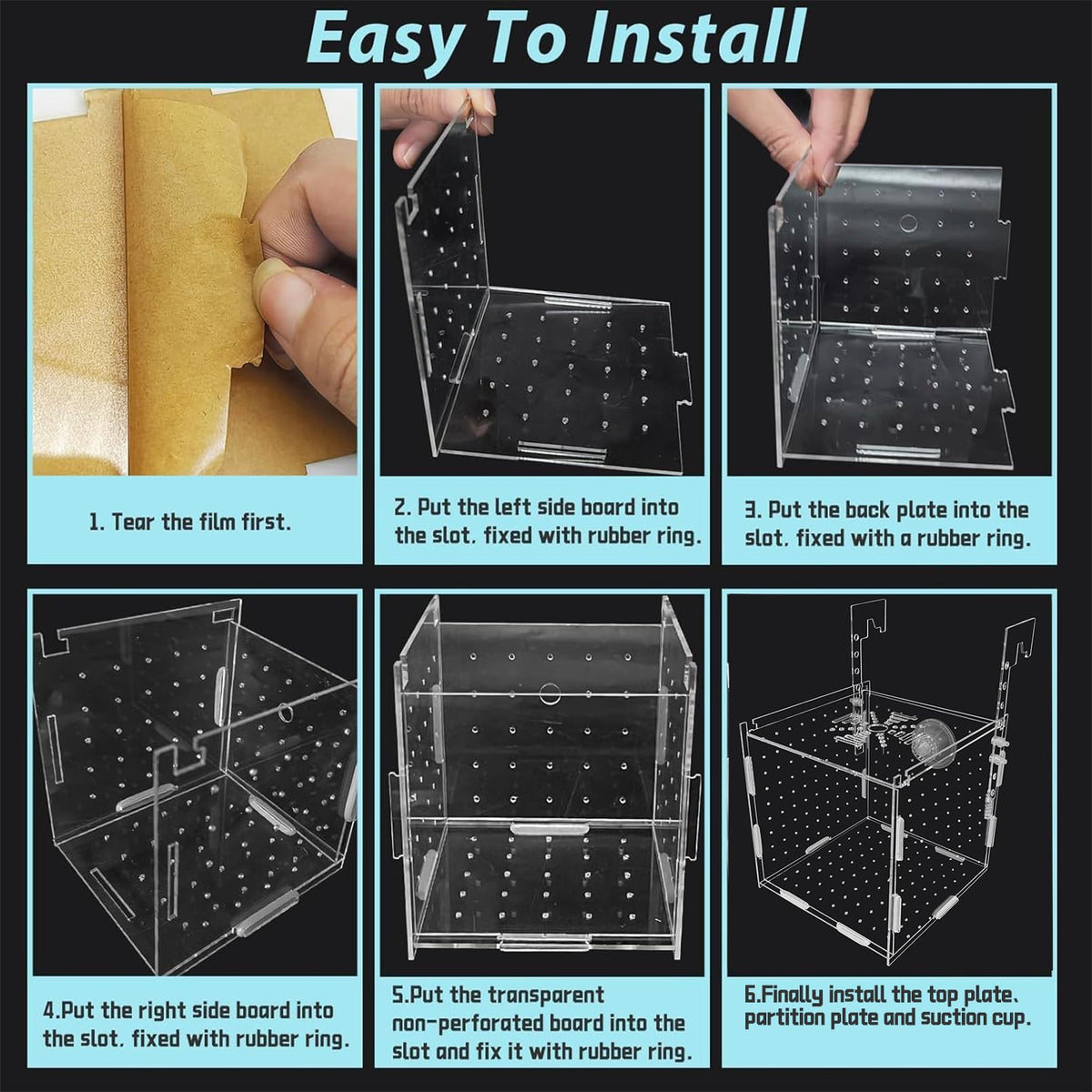 Easy To Install

1. Tear the film first.

2. Put the left side board into the slot. fixed with rubber ring.

3. Put the back plate into the slot. fixed with a rubber ring.

4.Put the right side board into the slot. fixed with rubber ring.

5.Put the transparent non-perforated board into the slot and fix it with rubber ring.

6.Finally install the top plate. partition plate and suction cup.