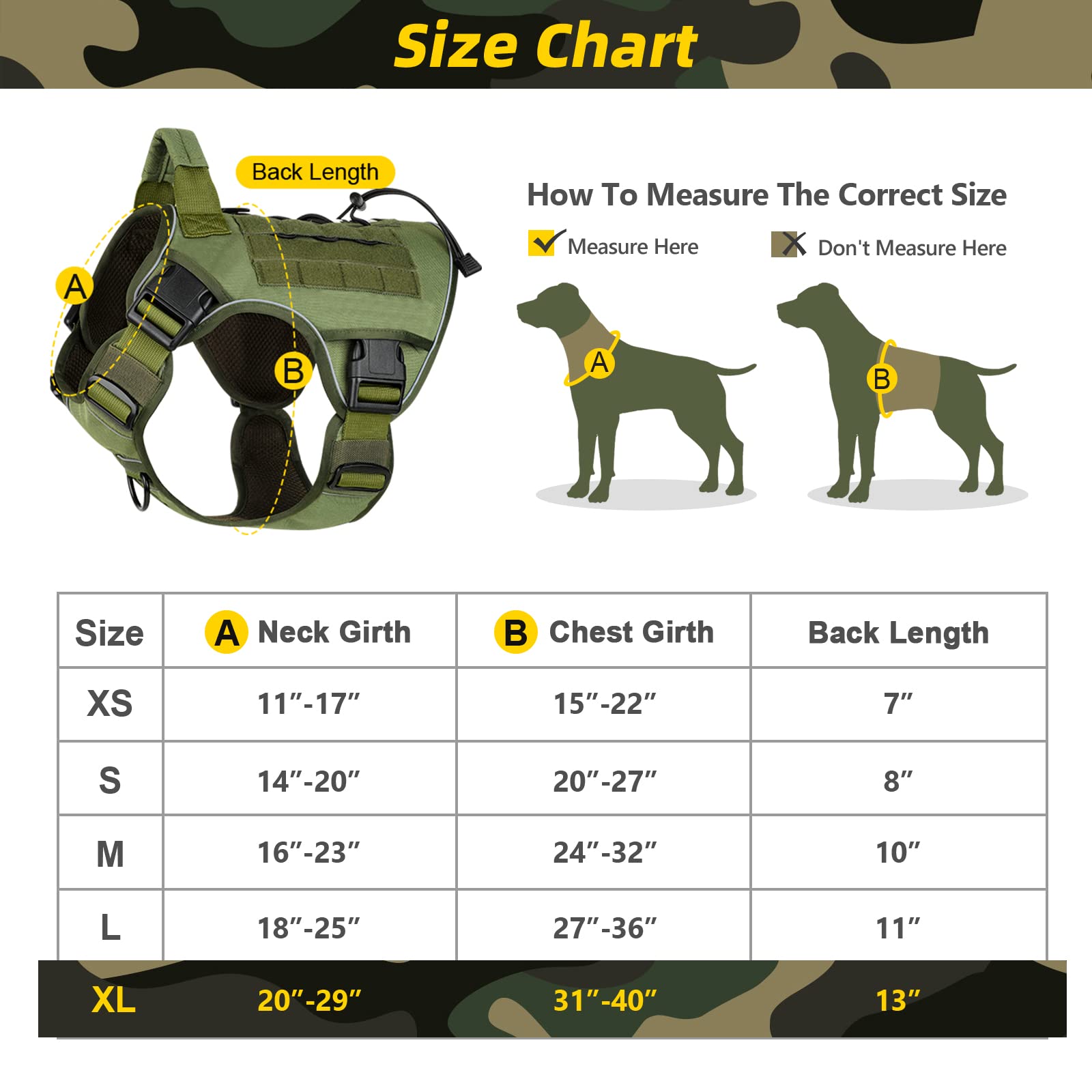 Size Chart

Back Length

A

B

How To Measure The Correct Size

Measure Here

Don't Measure Here

A

B

| Size | A Neck Girth | B Chest Girth | Back Length |
|---|---|---|---|
| XS | 11″-17″ | 15″-22″ | 7″ |
| S | 14″-20″ | 20″-27″ | 8″ |
| M | 16″-23″ | 24″-32″ | 10″ |
| L | 18″-25″ | 27″-36″ | 11″ |
| XL | 20″-29″ | 31″-40″ | 13″ |