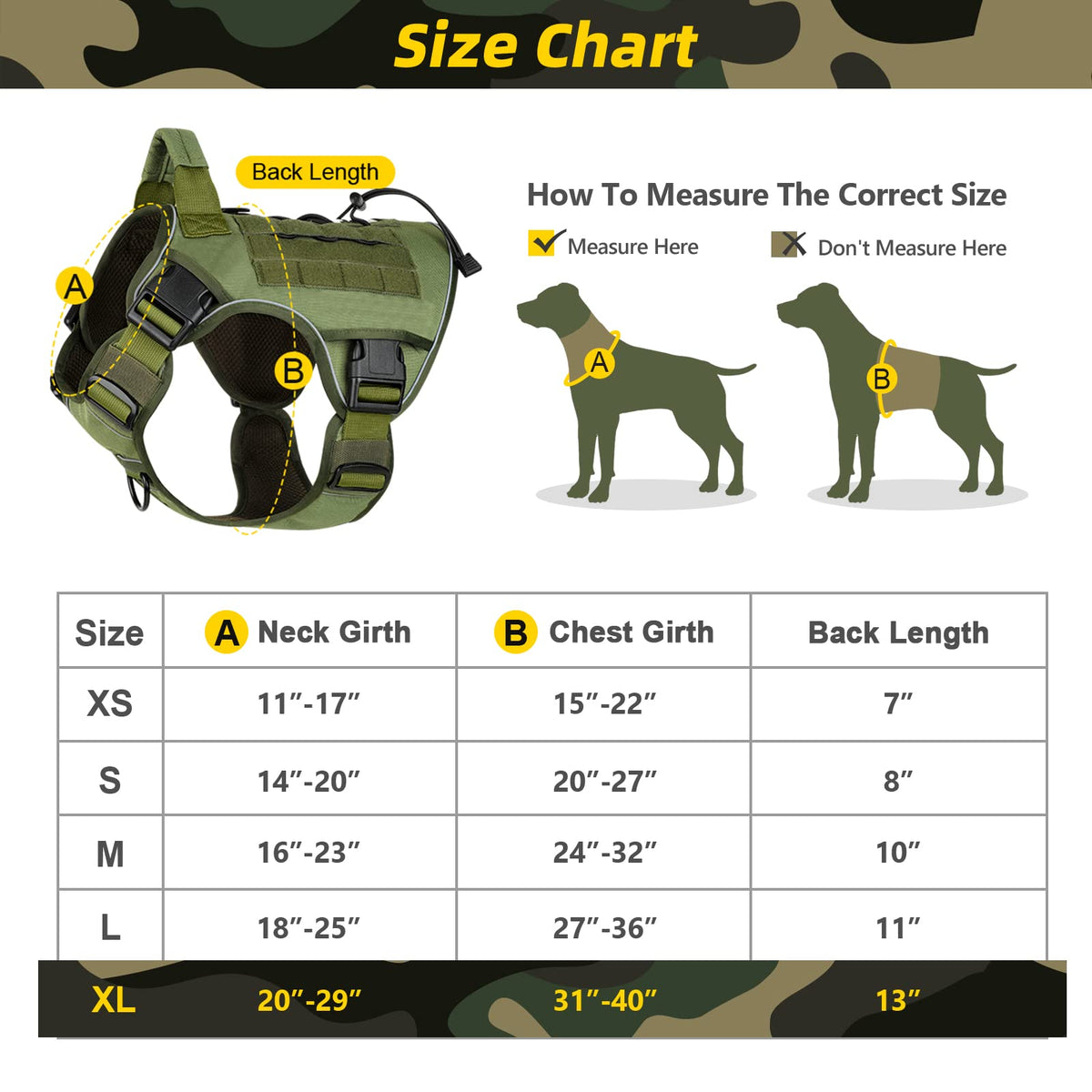 Size Chart

Back Length

A

B

How To Measure The Correct Size

Measure Here

Don't Measure Here

A

B

| Size | A Neck Girth | B Chest Girth | Back Length |
|---|---|---|---|
| XS | 11″-17″ | 15″-22″ | 7″ |
| S | 14″-20″ | 20″-27″ | 8″ |
| M | 16″-23″ | 24″-32″ | 10″ |
| L | 18″-25″ | 27″-36″ | 11″ |
| XL | 20″-29″ | 31″-40″ | 13″ |