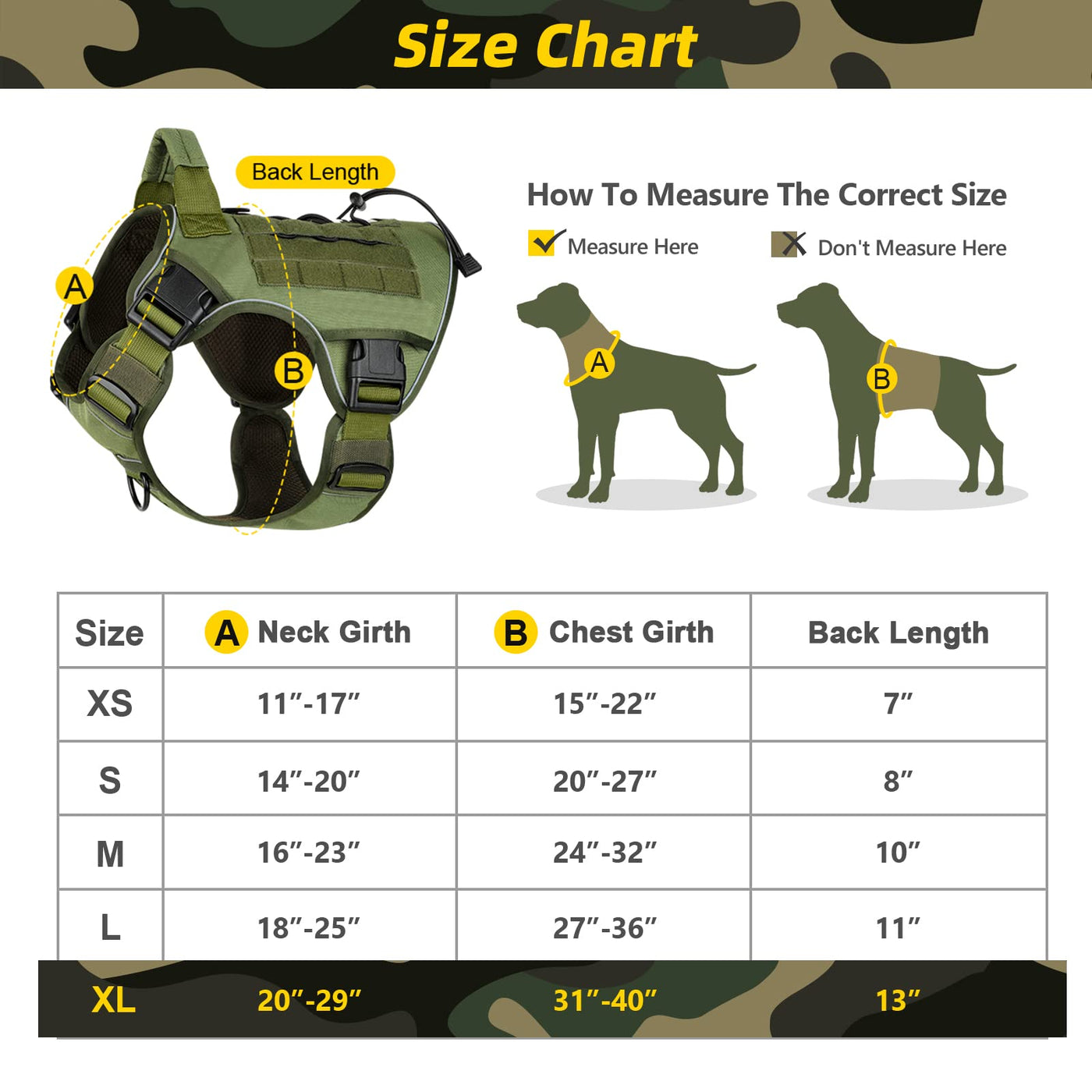 Size Chart

Back Length

A

B

How To Measure The Correct Size

Measure Here

Don't Measure Here

A

B

| Size | A Neck Girth | B Chest Girth | Back Length |
|---|---|---|---|
| XS | 11″-17″ | 15″-22″ | 7″ |
| S | 14″-20″ | 20″-27″ | 8″ |
| M | 16″-23″ | 24″-32″ | 10″ |
| L | 18″-25″ | 27″-36″ | 11″ |
| XL | 20″-29″ | 31″-40″ | 13″ |