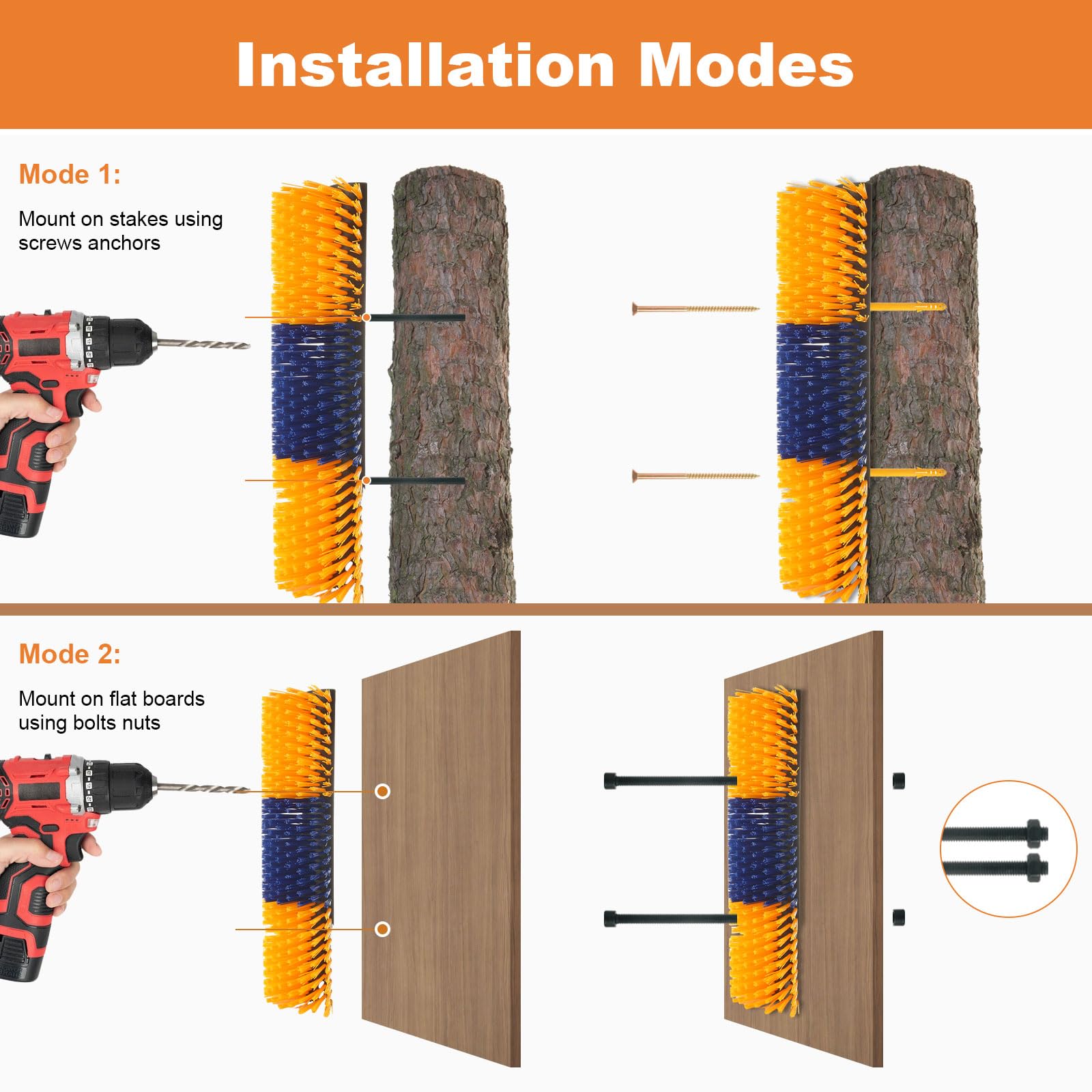 Installation Modes

Mode 1:

Mount on stakes using screws anchors

Mode 2:

Mount on flat boards using bolts nuts