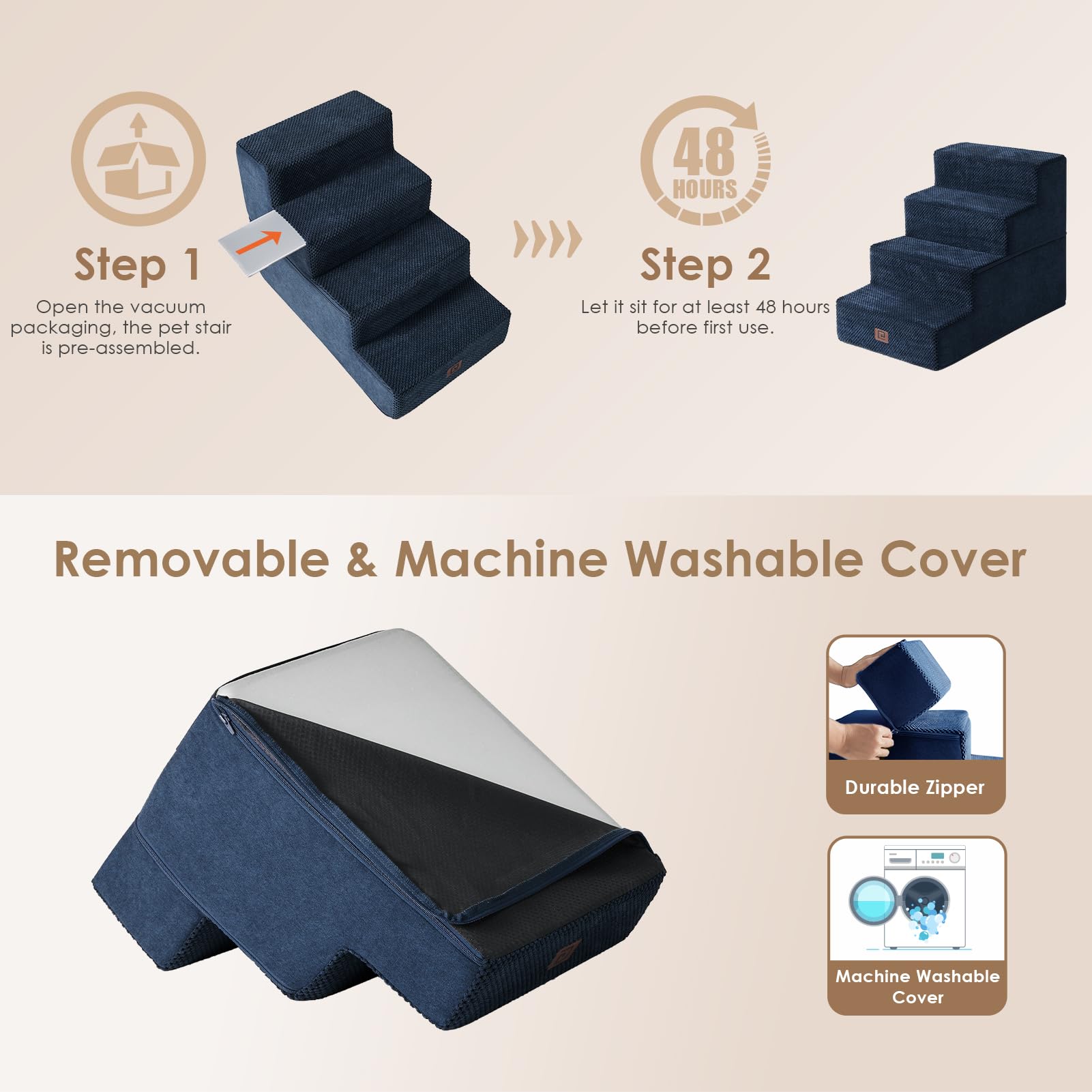 Step 1
Open the vacuum packaging, the pet stair is pre-assembled.

48 HOURS

Step 2
Let it sit for at least 48 hours before first use.

Removable & Machine Washable Cover

Durable Zipper

Machine Washable Cover