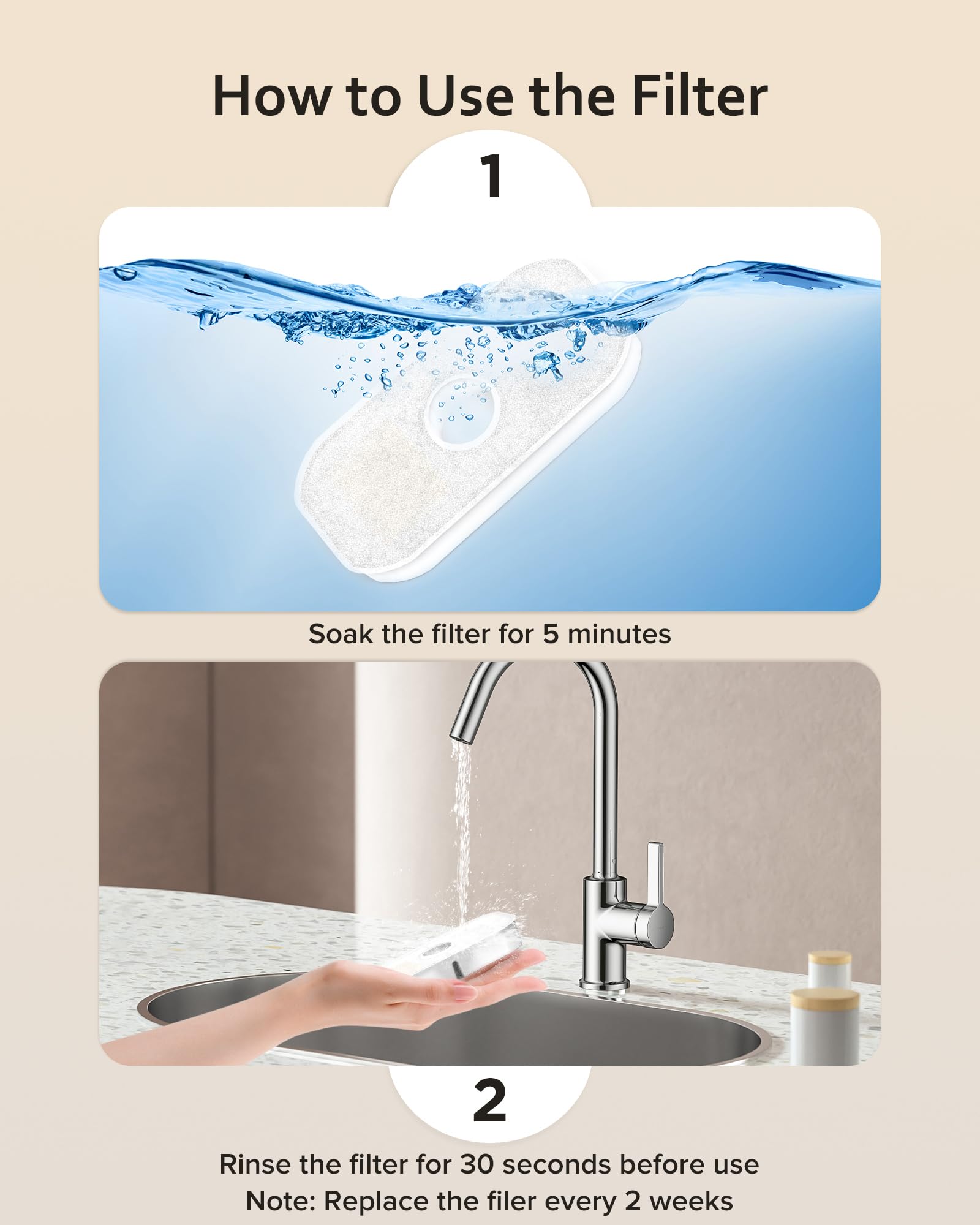 How to Use the Filter

1

Soak the filter for 5 minutes

2

Rinse the filter for 30 seconds before use
Note: Replace the filer every 2 weeks