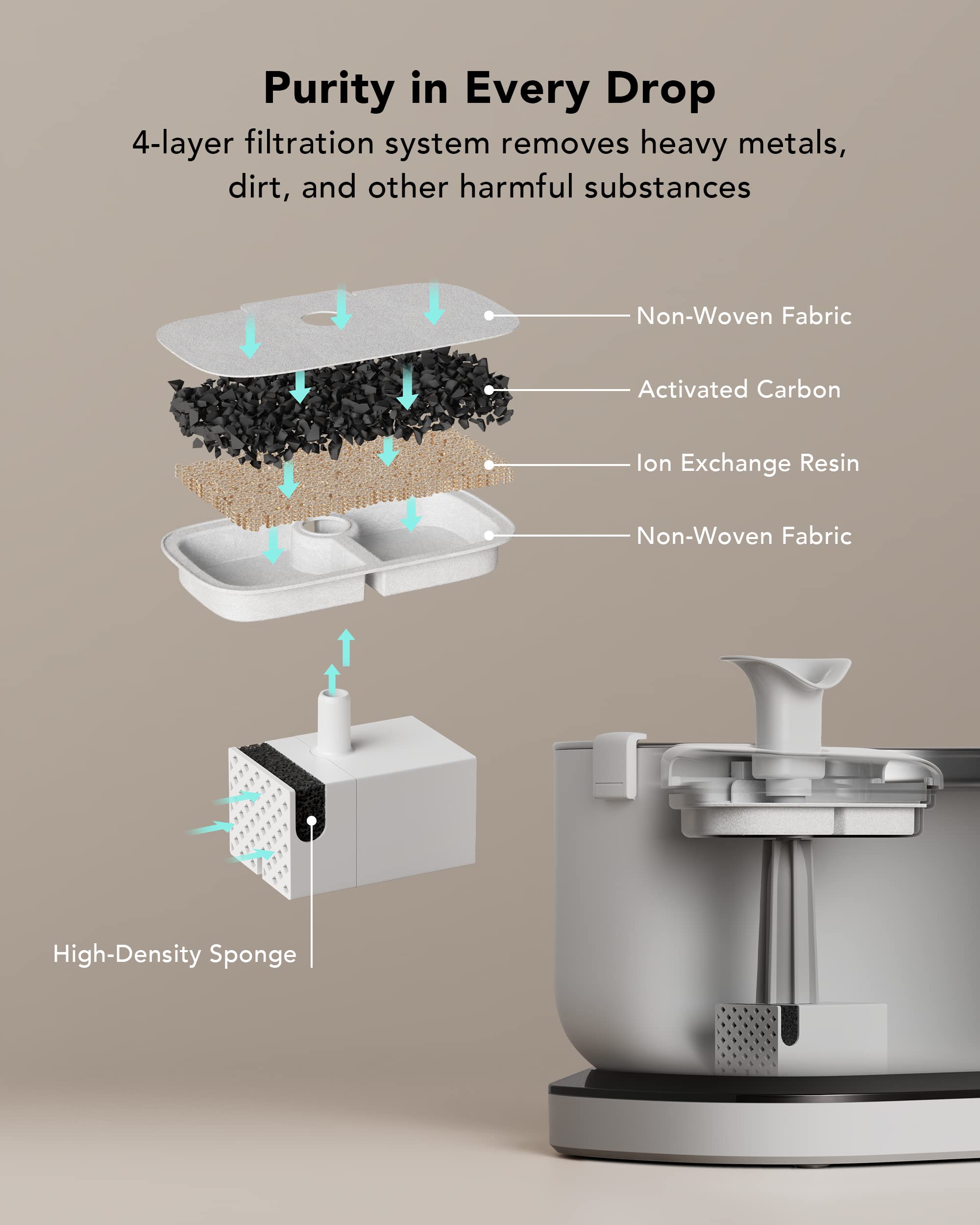 Purity in Every Drop
4-layer filtration system removes heavy metals, dirt, and other harmful substances

Non-Woven Fabric

Activated Carbon

Ion Exchange Resin

Non-Woven Fabric

High-Density Sponge