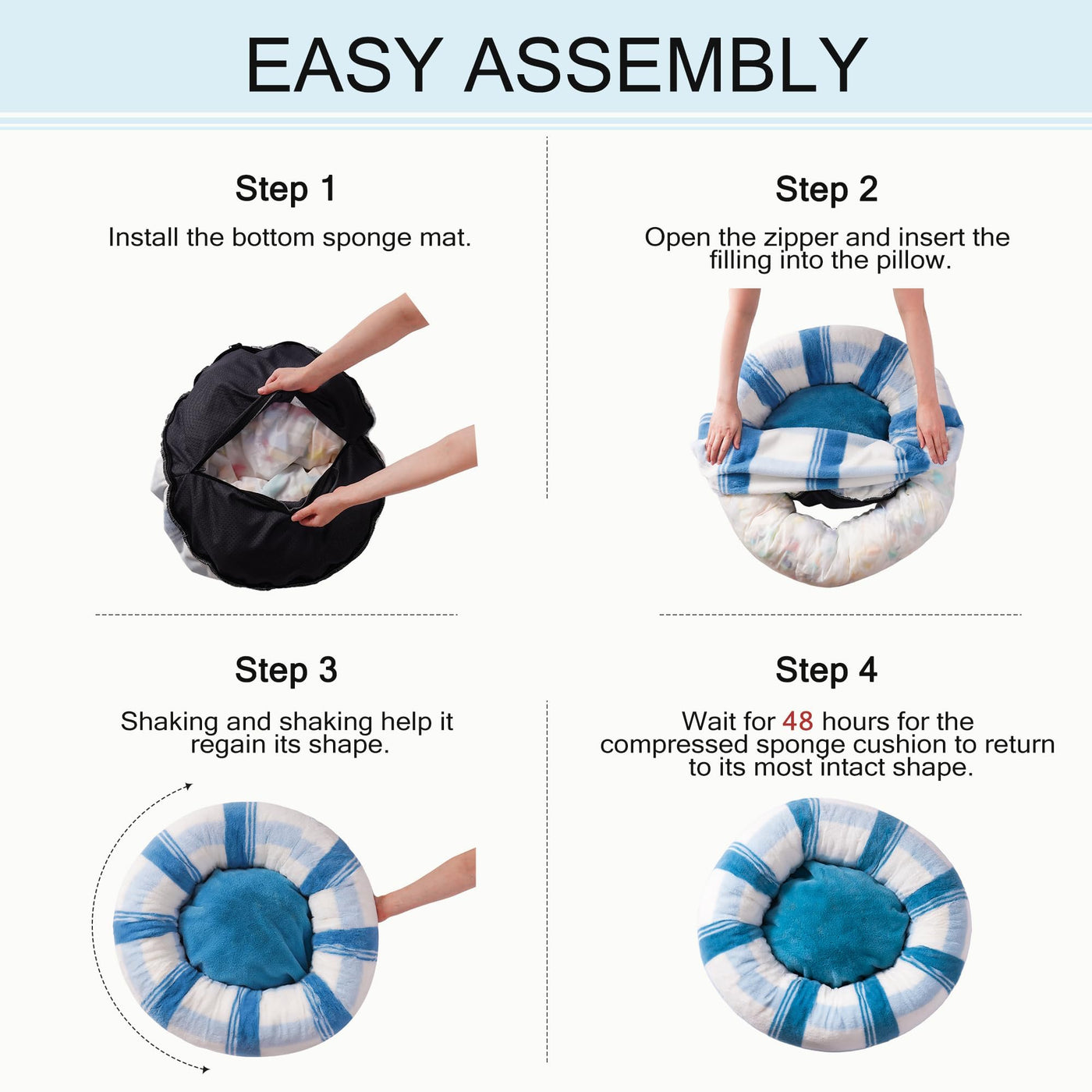 EASY ASSEMBLY

Step 1

Install the bottom sponge mat.

Step 2

Open the zipper and insert the filling into the pillow.

Step 3

Shaking and shaking help it regain its shape.

Step 4

Wait for 48 hours for the compressed sponge cushion to return to its most intact shape.