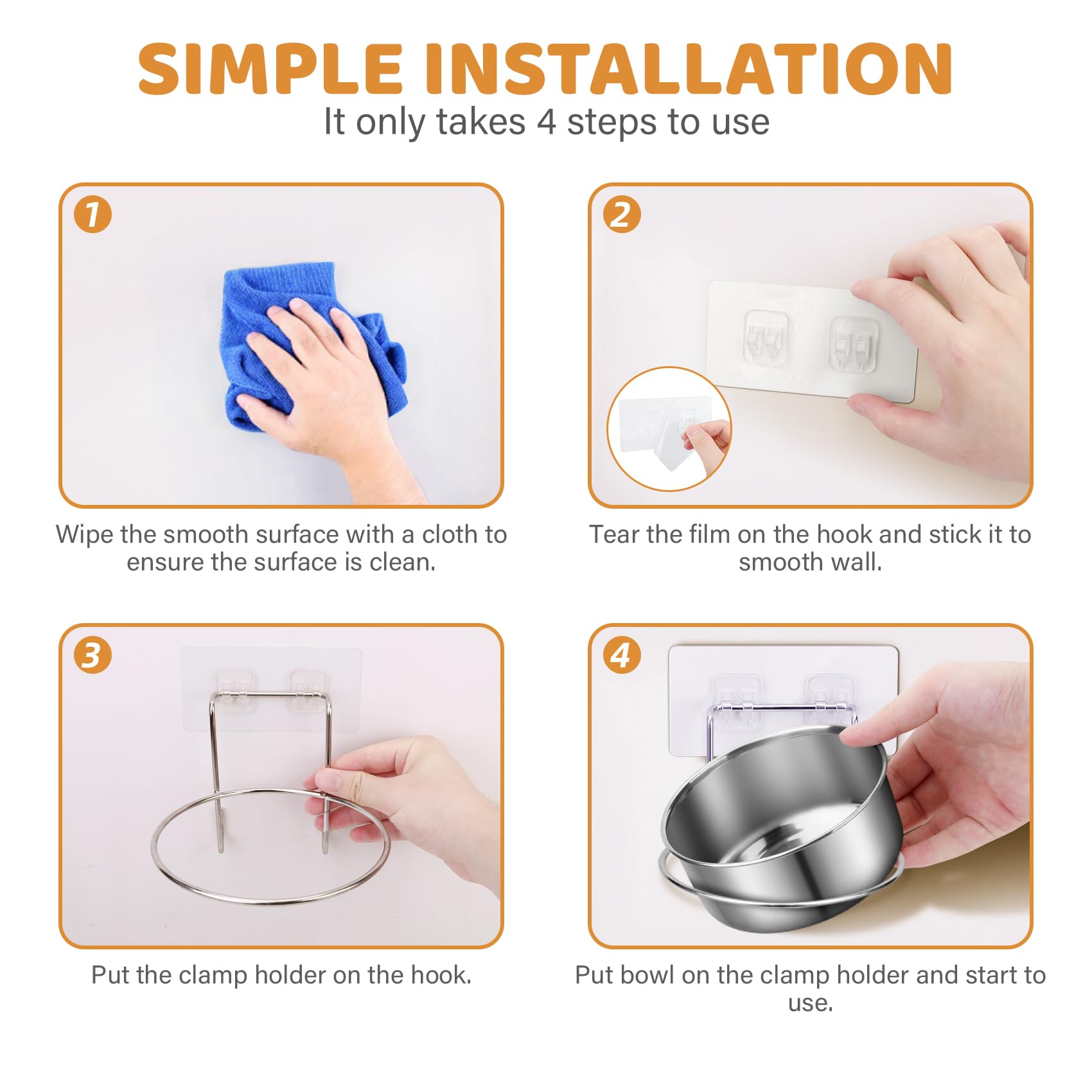 SIMPLE INSTALLATION
It only takes 4 steps to use

1

Wipe the smooth surface with a cloth to ensure the surface is clean.

2

Tear the film on the hook and stick it to smooth wall.

3

Put the clamp holder on the hook.

4

Put bowl on the clamp holder and start to use.