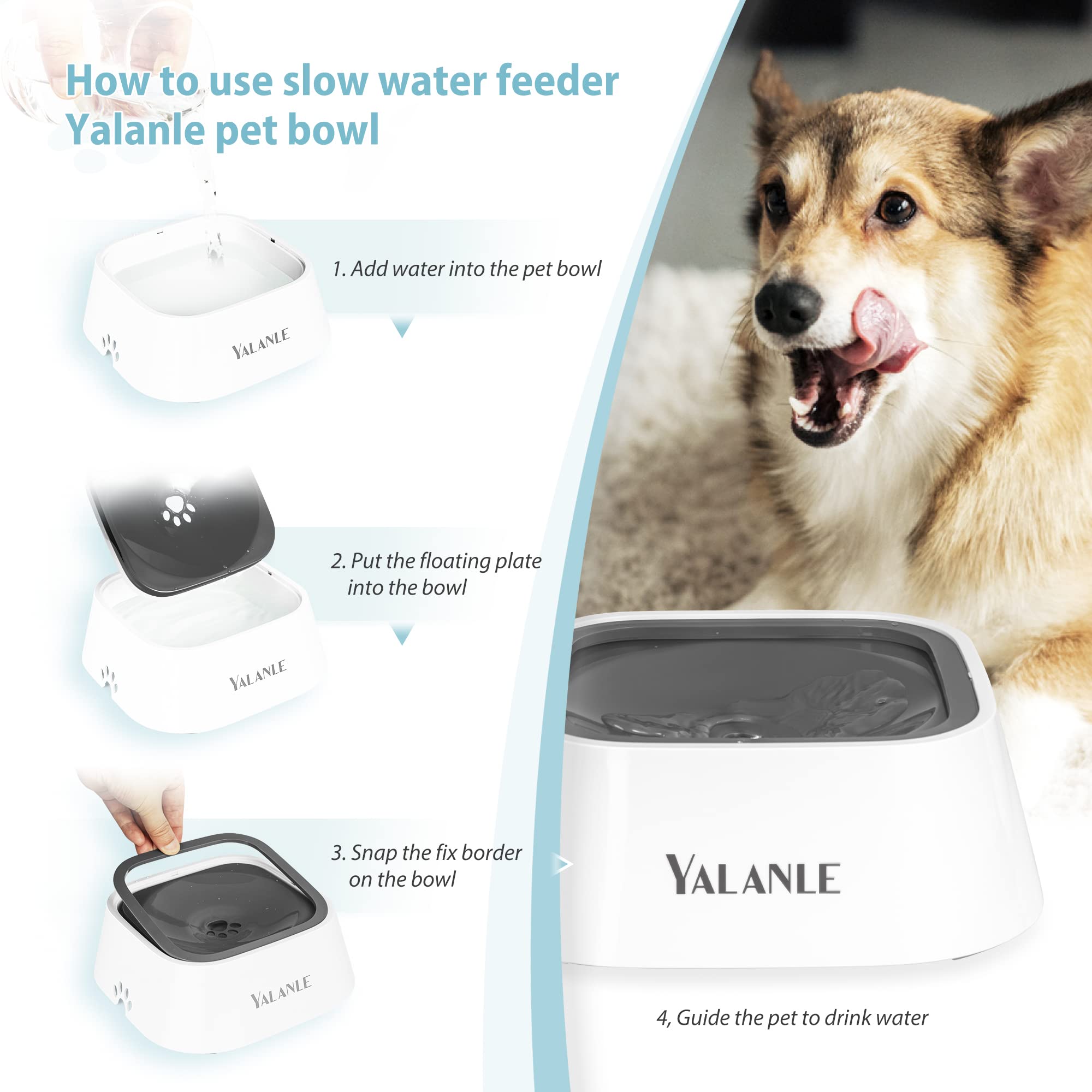 How to use slow water feeder Yalanle pet bowl

1. Add water into the pet bowl

YALANLE

2. Put the floating plate into the bowl

YALANLE

3. Snap the fix border on the bowl

YALANLE

YALANLE

4, Guide the pet to drink water