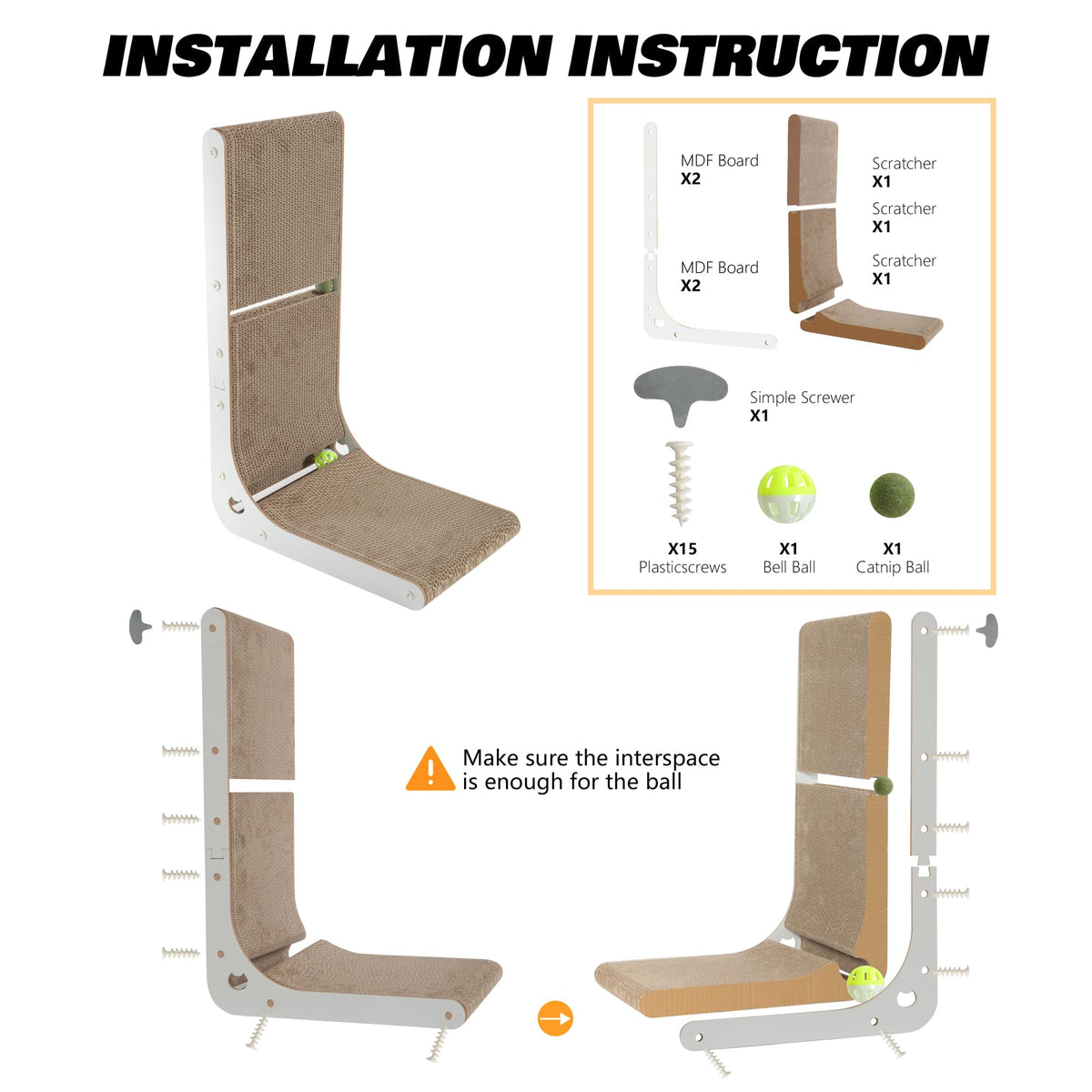 INSTALLATION INSTRUCTION

MDF Board
X2

MDF Board
X2

Scratcher
X1

Scratcher
X1

Scratcher
X1

Simple Screwer
X1

X15
Plasticscrews

X1
Bell Ball

X1
Catnip Ball

Make sure the interspace is enough for the ball