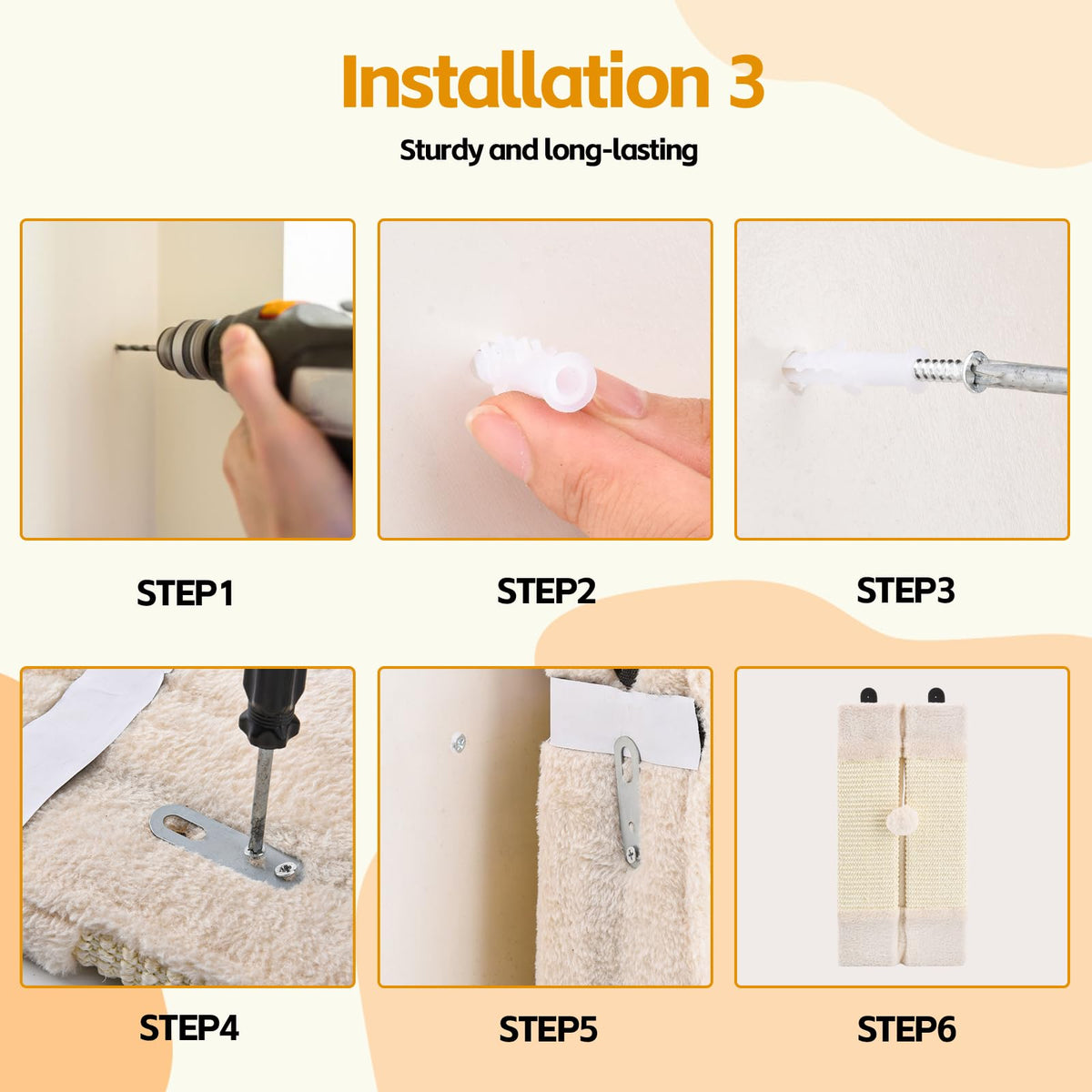 Installation 3

Sturdy and long-lasting

STEP1

STEP2

STEP3

STEP4

STEP5

STEP6