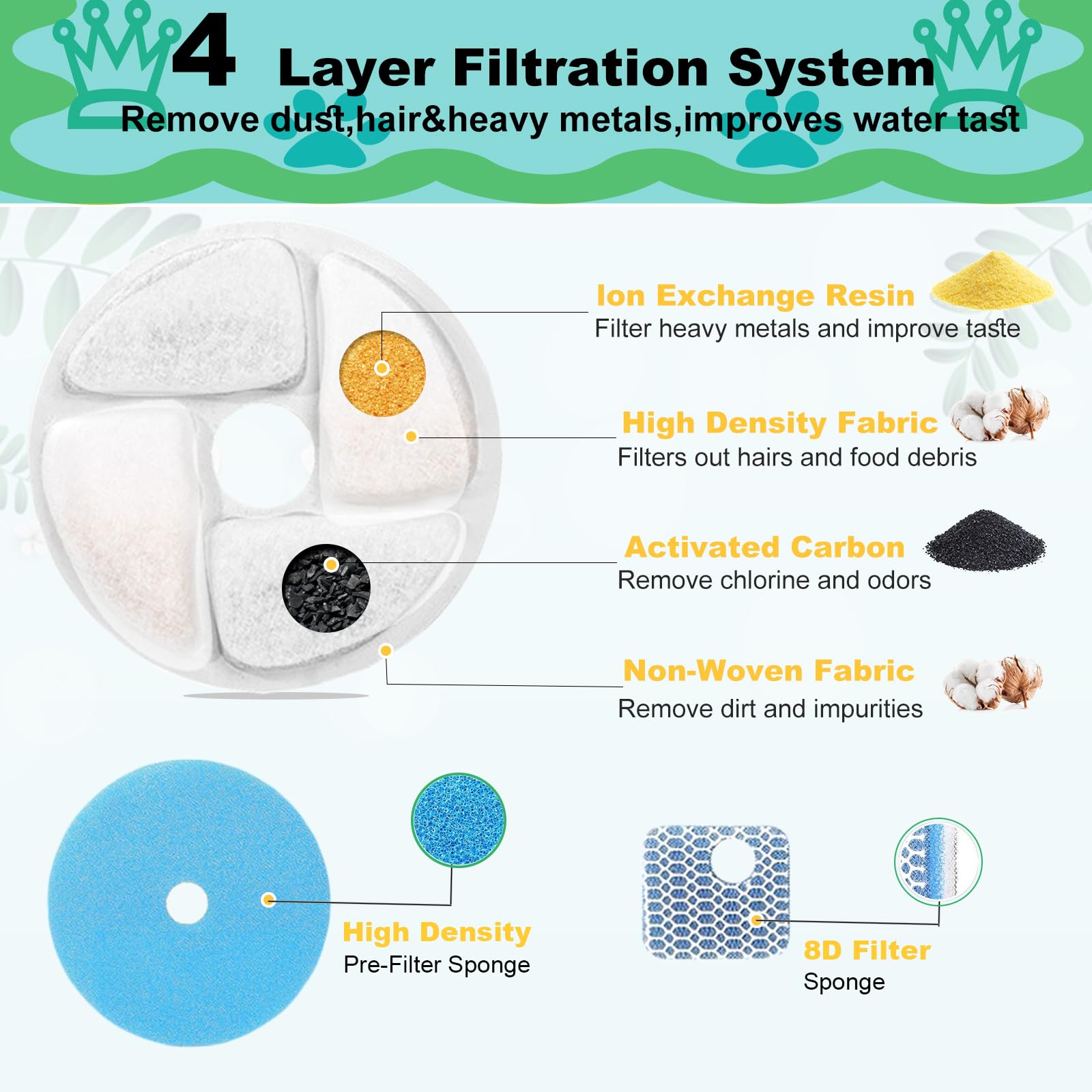 4 Layer Filtration System
Remove dust,hair&heavy metals,improves water tast

Ion Exchange Resin
Filter heavy metals and improve taste

High Density Fabric
Filters out hairs and food debris

Activated Carbon
Remove chlorine and odors

Non-Woven Fabric
Remove dirt and impurities

High Density
Pre-Filter Sponge

8D Filter
Sponge