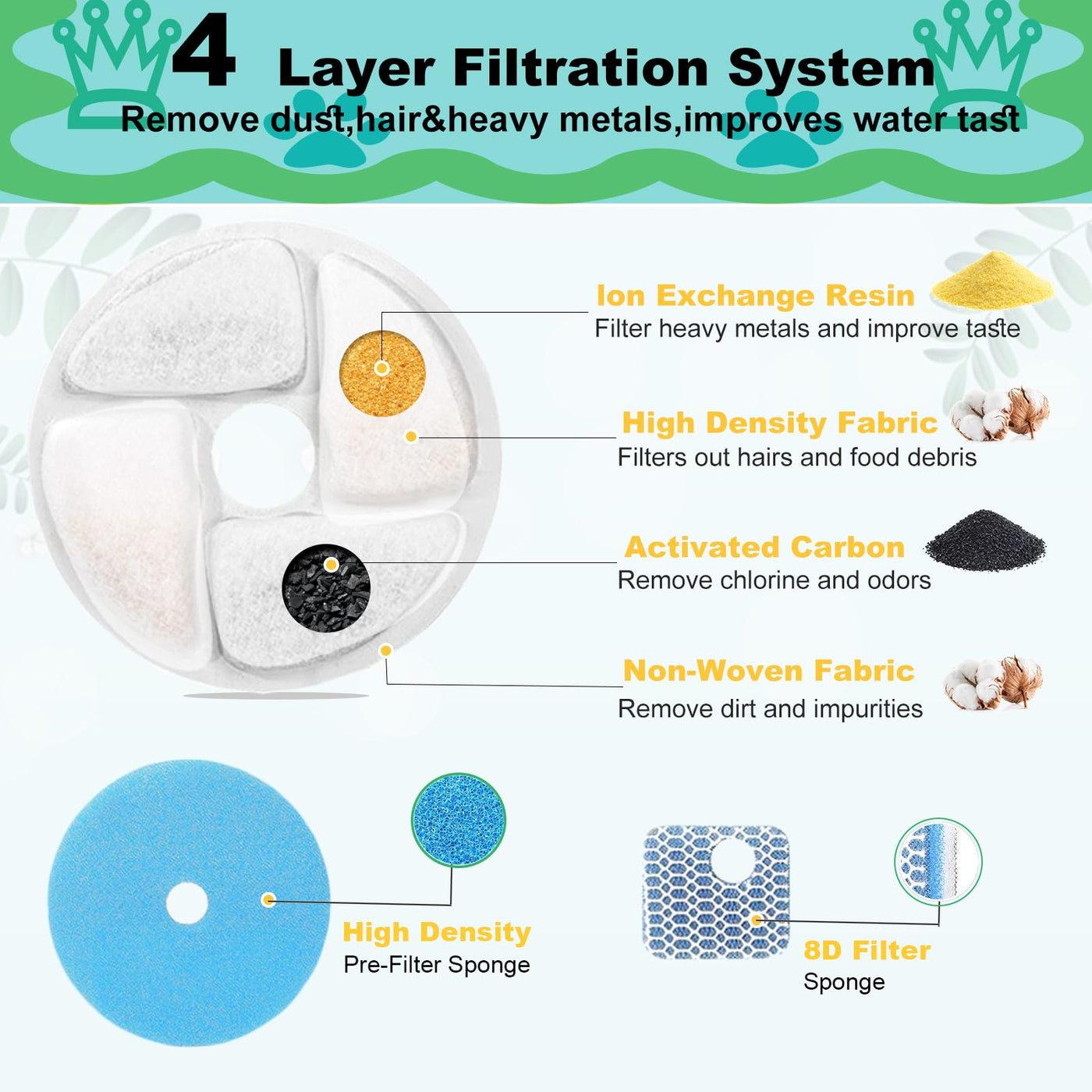 4 Layer Filtration System
Remove dust,hair&heavy metals,improves water tast

Ion Exchange Resin
Filter heavy metals and improve taste

High Density Fabric
Filters out hairs and food debris

Activated Carbon
Remove chlorine and odors

Non-Woven Fabric
Remove dirt and impurities

High Density
Pre-Filter Sponge

8D Filter
Sponge