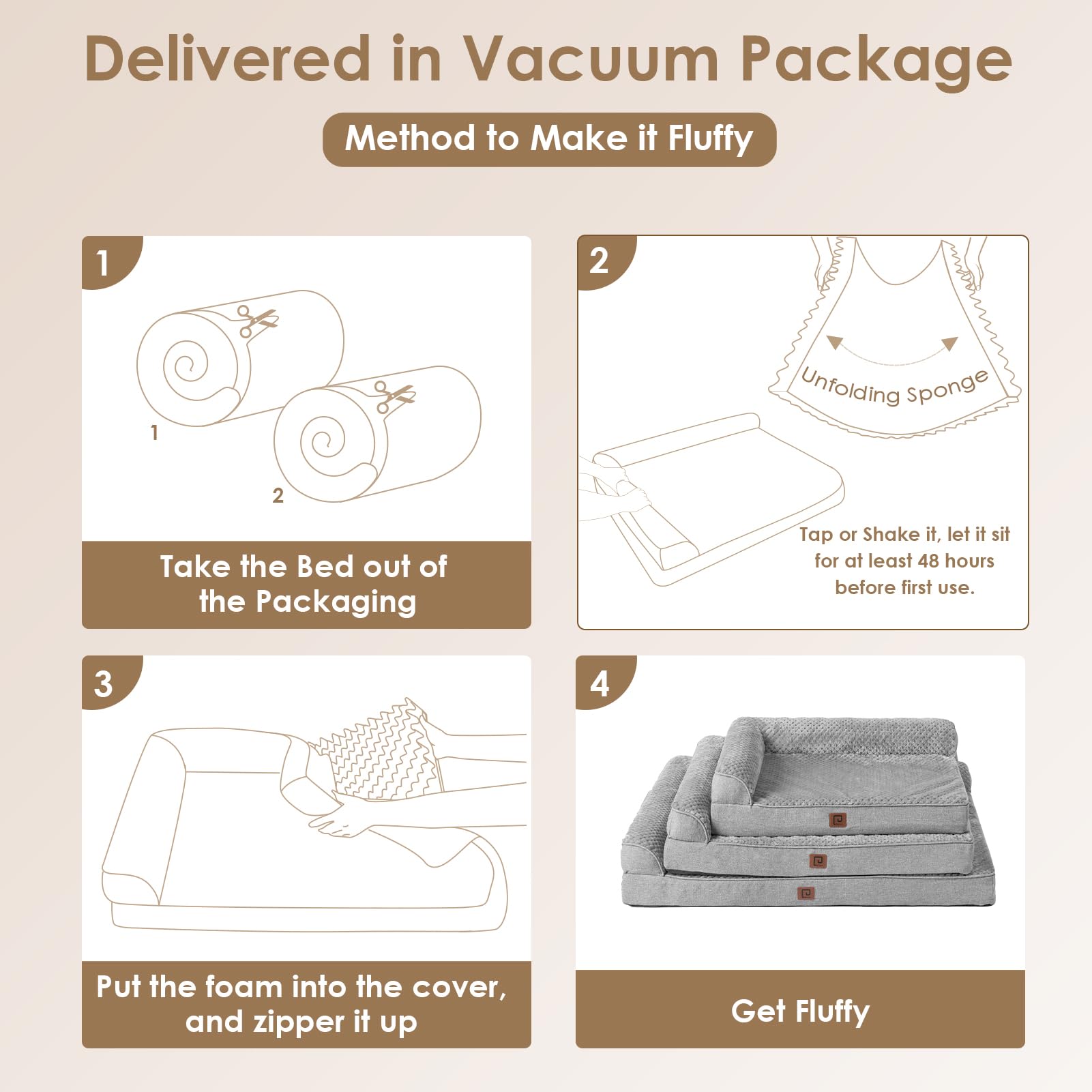 Delivered in Vacuum Package

Method to Make it Fluffy

1

1

2

Take the Bed out of the Packaging

2

Unfolding Sponge

Tap or Shake it, let it sit for at least 48 hours before first use.

3

Put the foam into the cover, and zipper it up

4

Get Fluffy