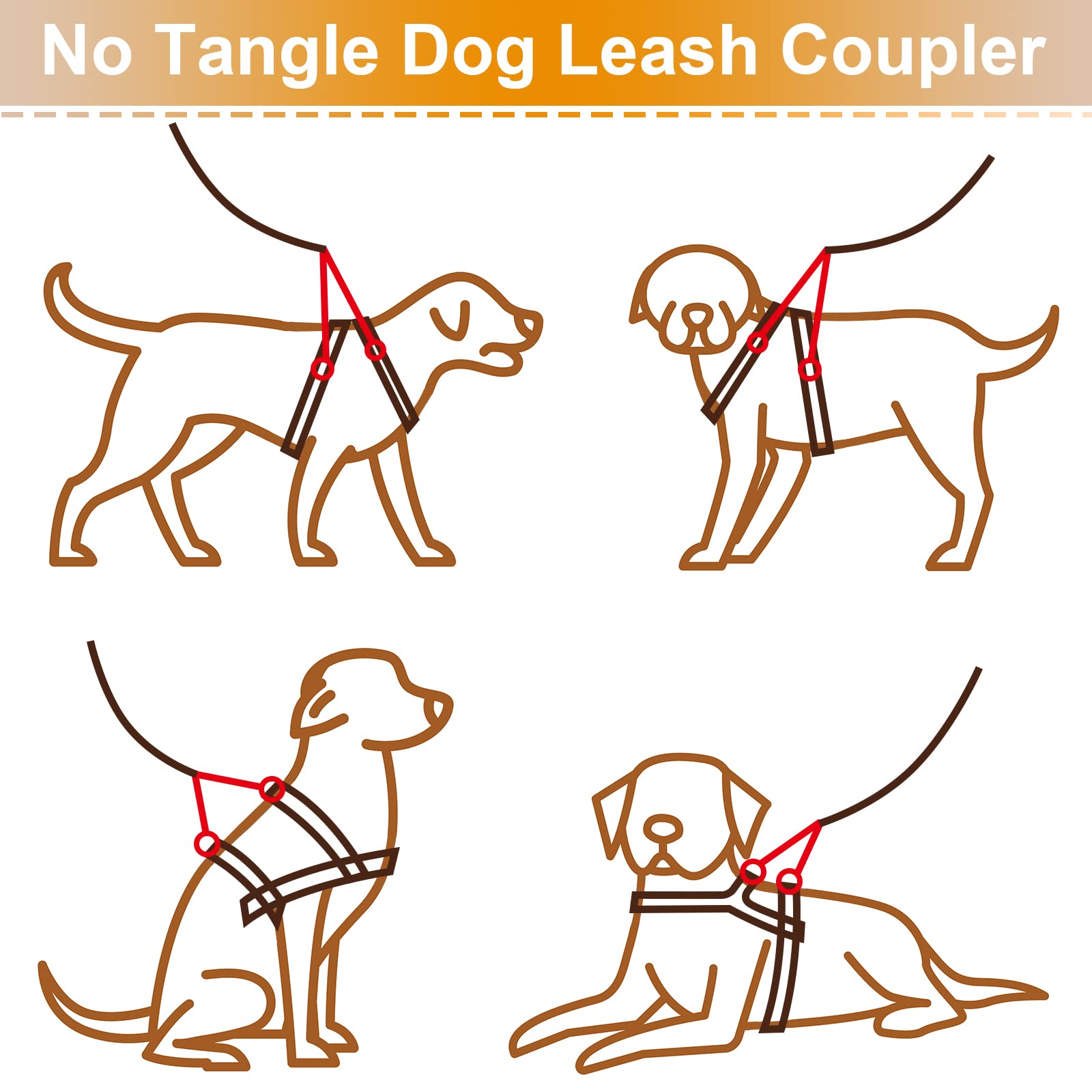 No Tangle Dog Leash Coupler