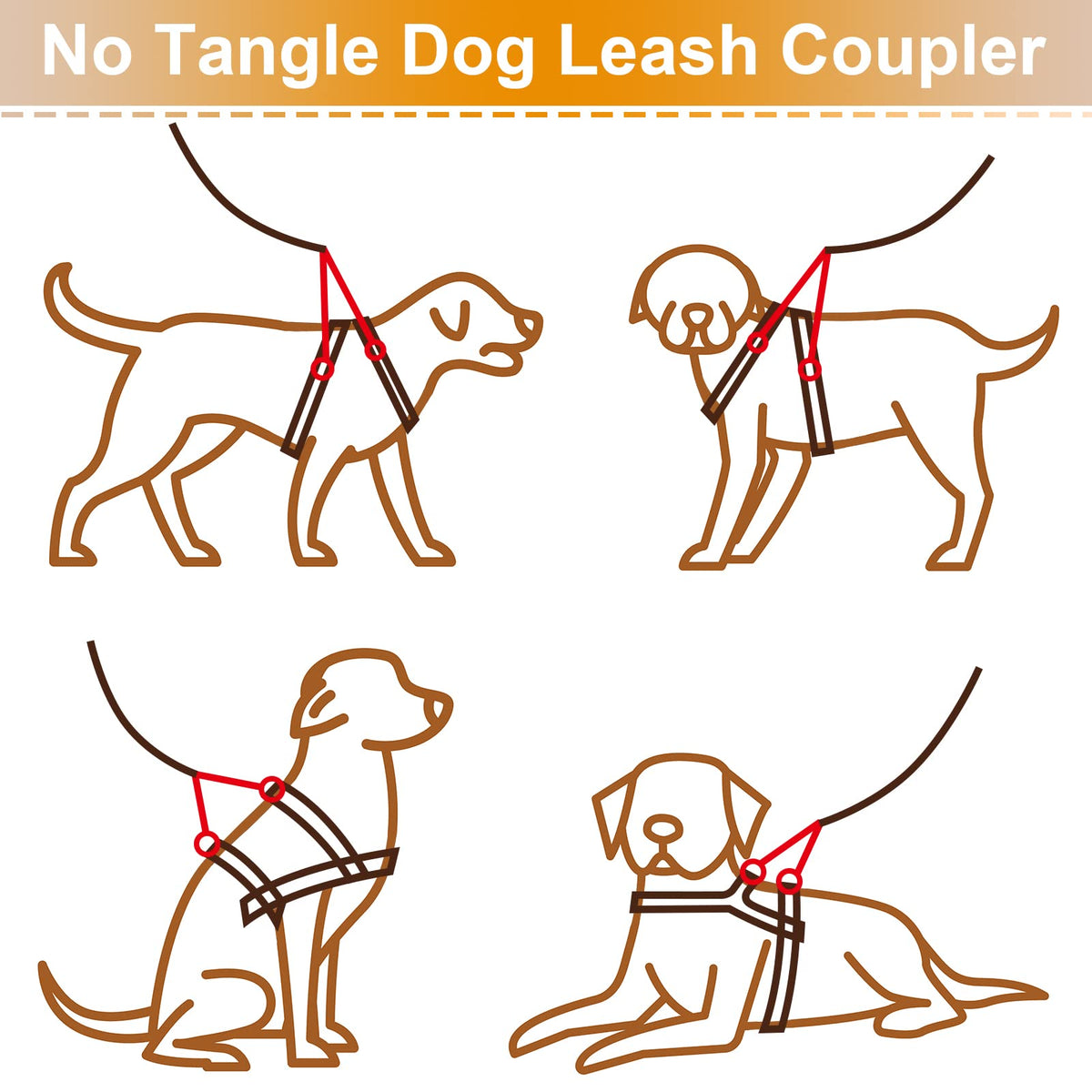 No Tangle Dog Leash Coupler