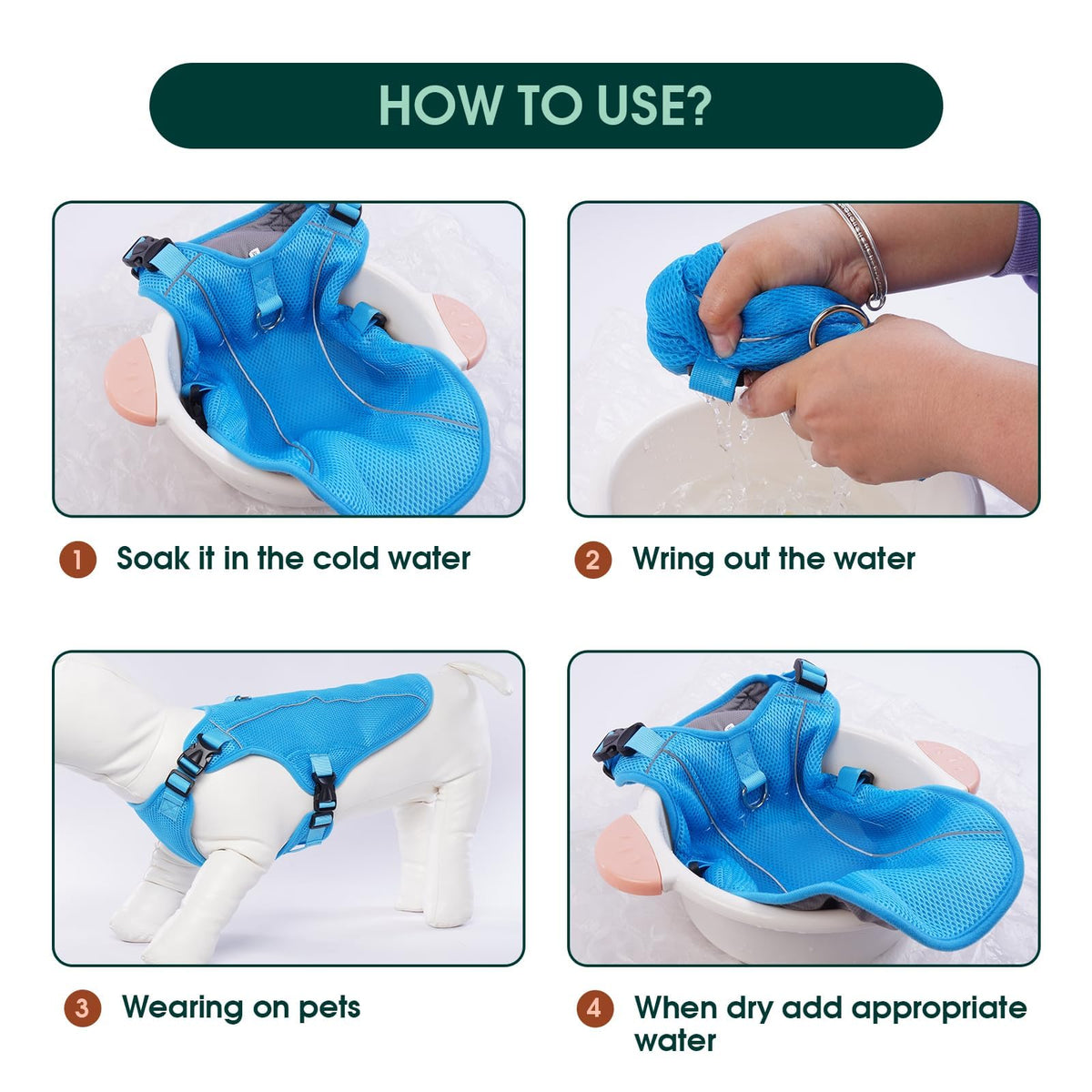 HOW TO USE?

1 Soak it in the cold water

2 Wring out the water

3 Wearing on pets

4 When dry add appropriate water