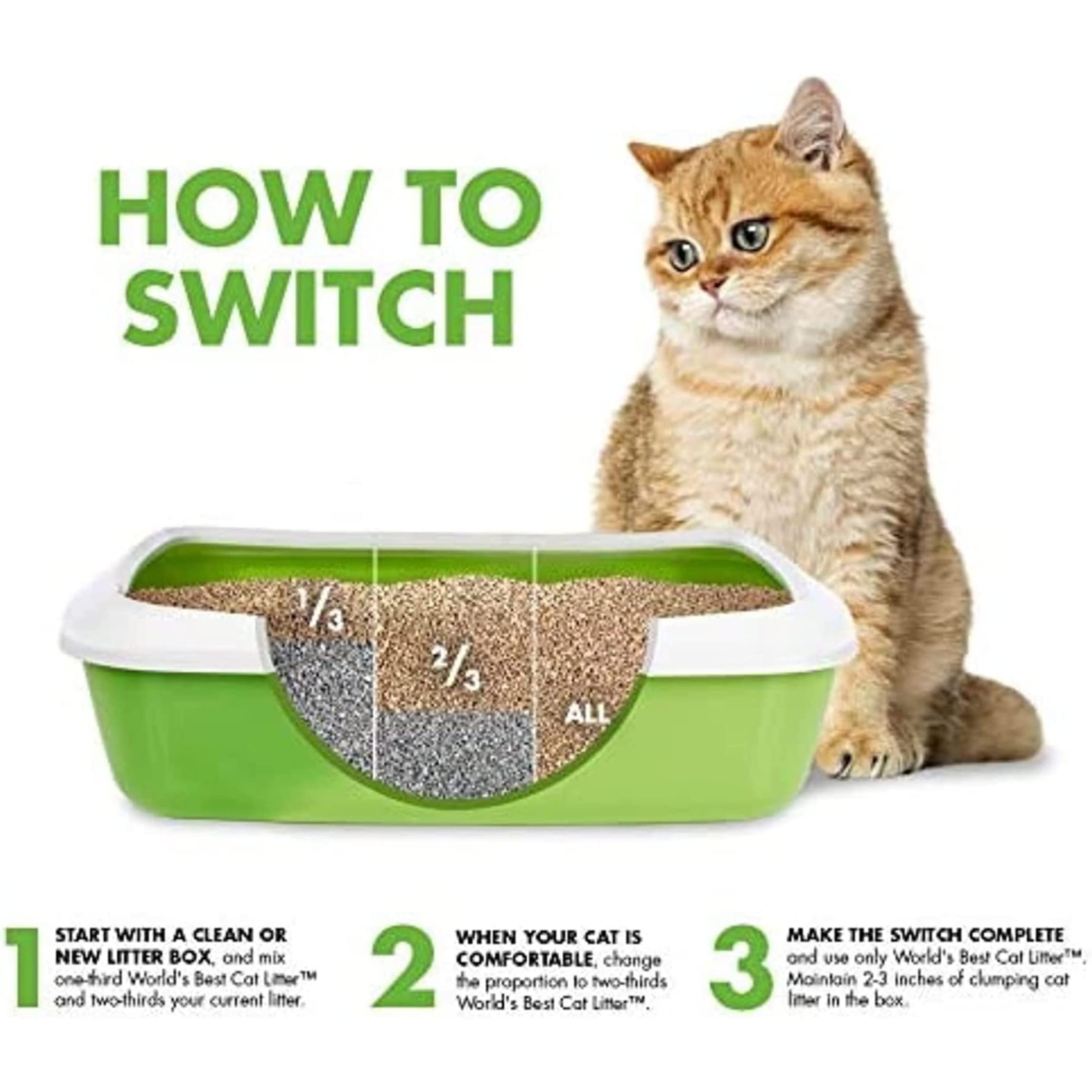 HOW TO SWITCH

$\frac{1}{3}$

$\frac{2}{3}$

ALL

1 START WITH A CLEAN OR NEW LITTER BOX, and mix one-third World's Best Cat Litter™ and two-thirds your current litter.

2 WHEN YOUR CAT IS COMFORTABLE, change the proportion to two-thirds World's Best Cat Litter™.

3 MAKE THE SWITCH COMPLETE and use only World's Best Cat Litter™. Maintain 2-3 inches of clumping cat litter in the box.