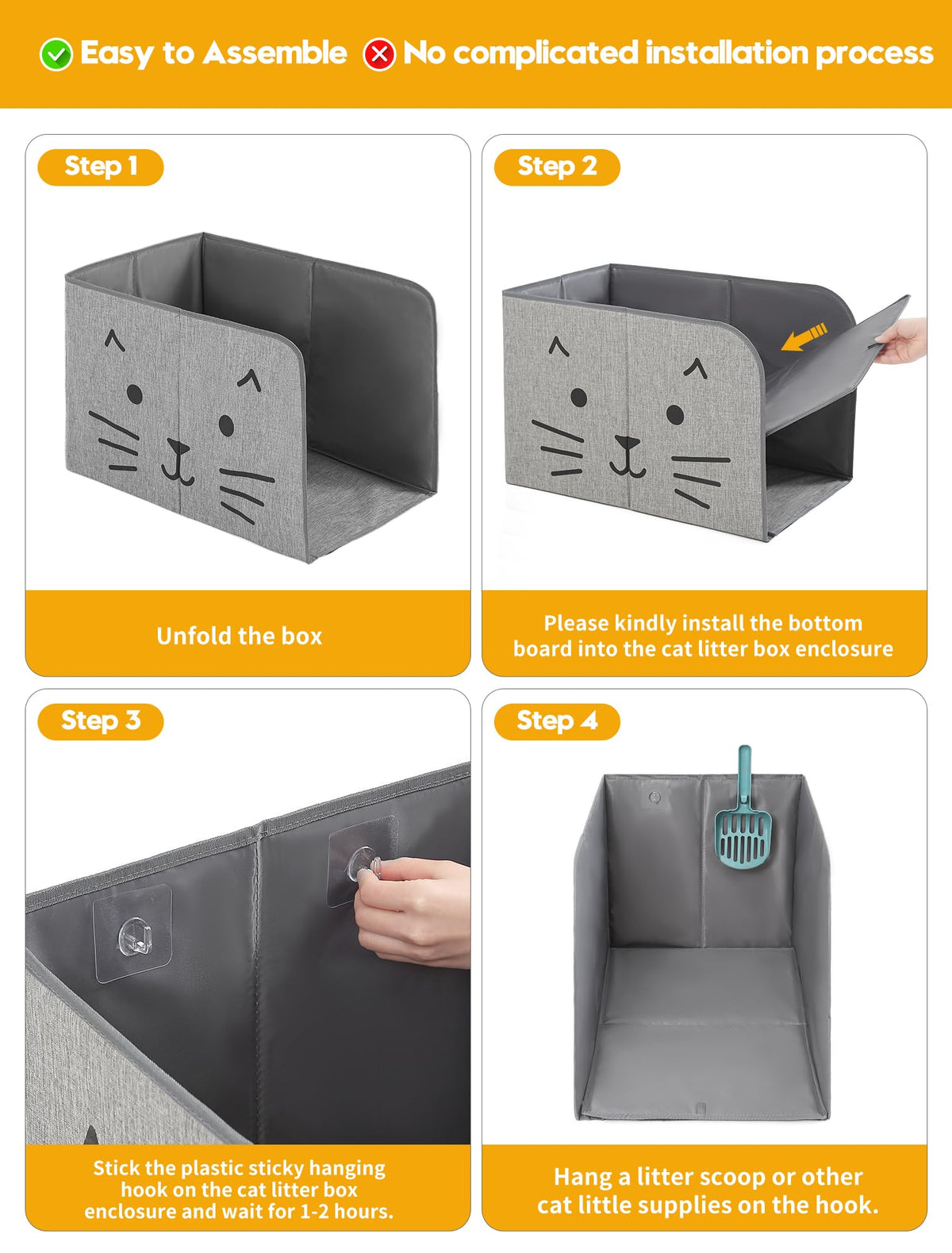 Easy to Assemble No complicated installation process

Step 1

Unfold the box

Step 2

Please kindly install the bottom board into the cat litter box enclosure

Step 3

Stick the plastic sticky hanging hook on the cat litter box enclosure and wait for 1-2 hours.

Step 4

Hang a litter scoop or other cat little supplies on the hook.