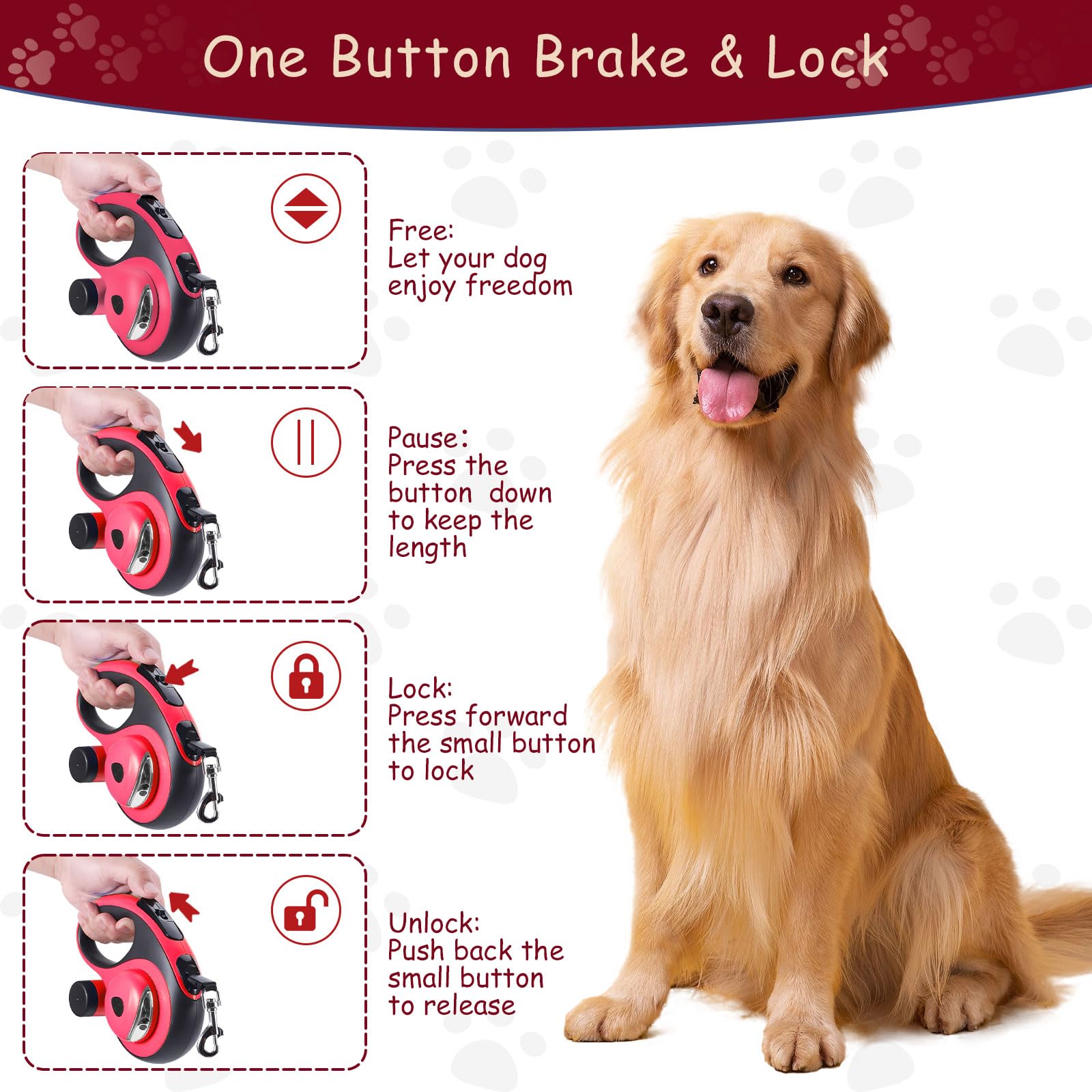 One Button Brake & Lock

Free:
Let your dog enjoy freedom

Pause:
Press the button down to keep the length

Lock:
Press forward the small button to lock

Unlock:
Push back the small button to release