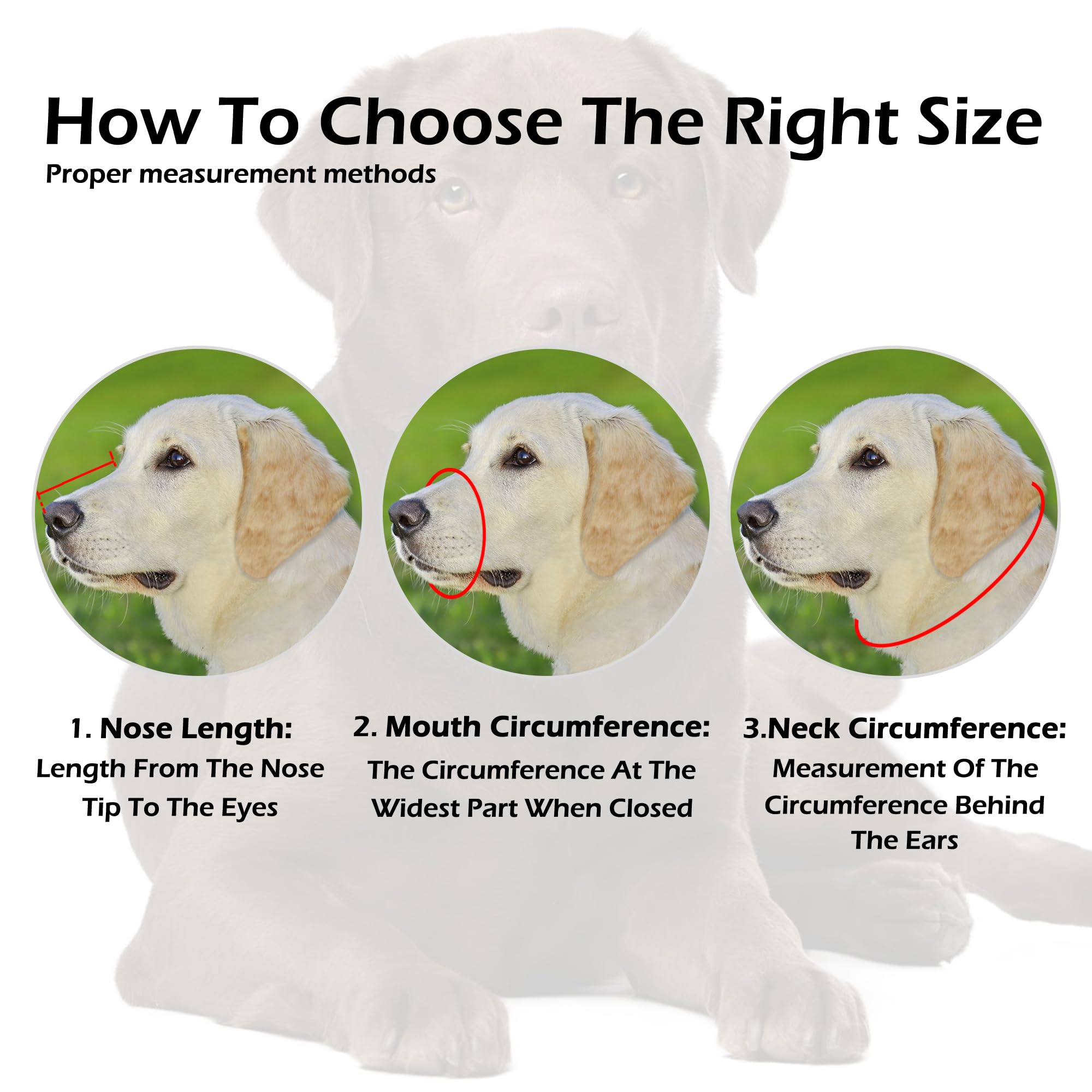 How To Choose The Right Size
Proper measurement methods

1. Nose Length:
Length From The Nose Tip To The Eyes

2. Mouth Circumference:
The Circumference At The Widest Part When Closed

3.Neck Circumference:
Measurement Of The Circumference Behind The Ears