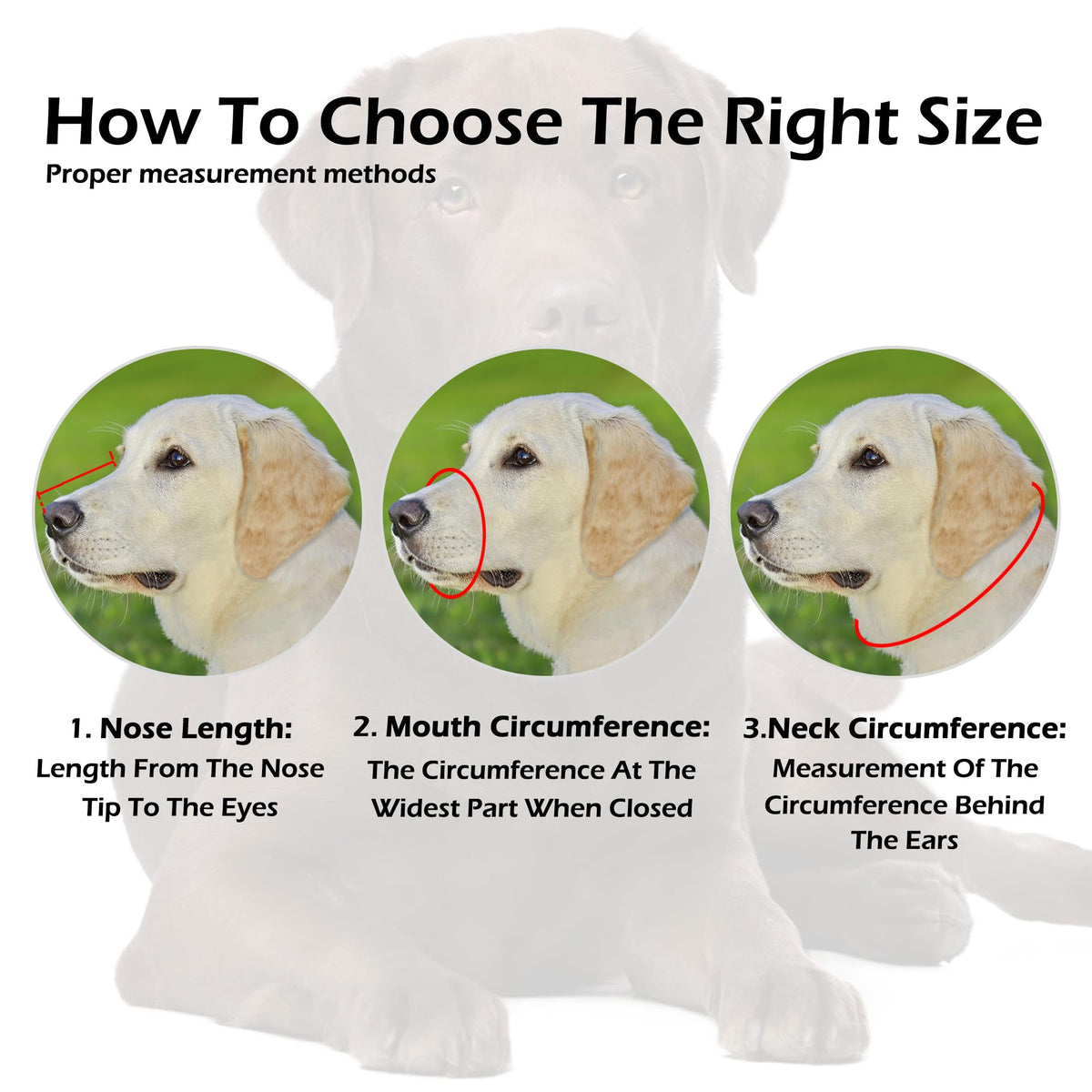 How To Choose The Right Size
Proper measurement methods

1. Nose Length:
Length From The Nose Tip To The Eyes

2. Mouth Circumference:
The Circumference At The Widest Part When Closed

3.Neck Circumference:
Measurement Of The Circumference Behind The Ears