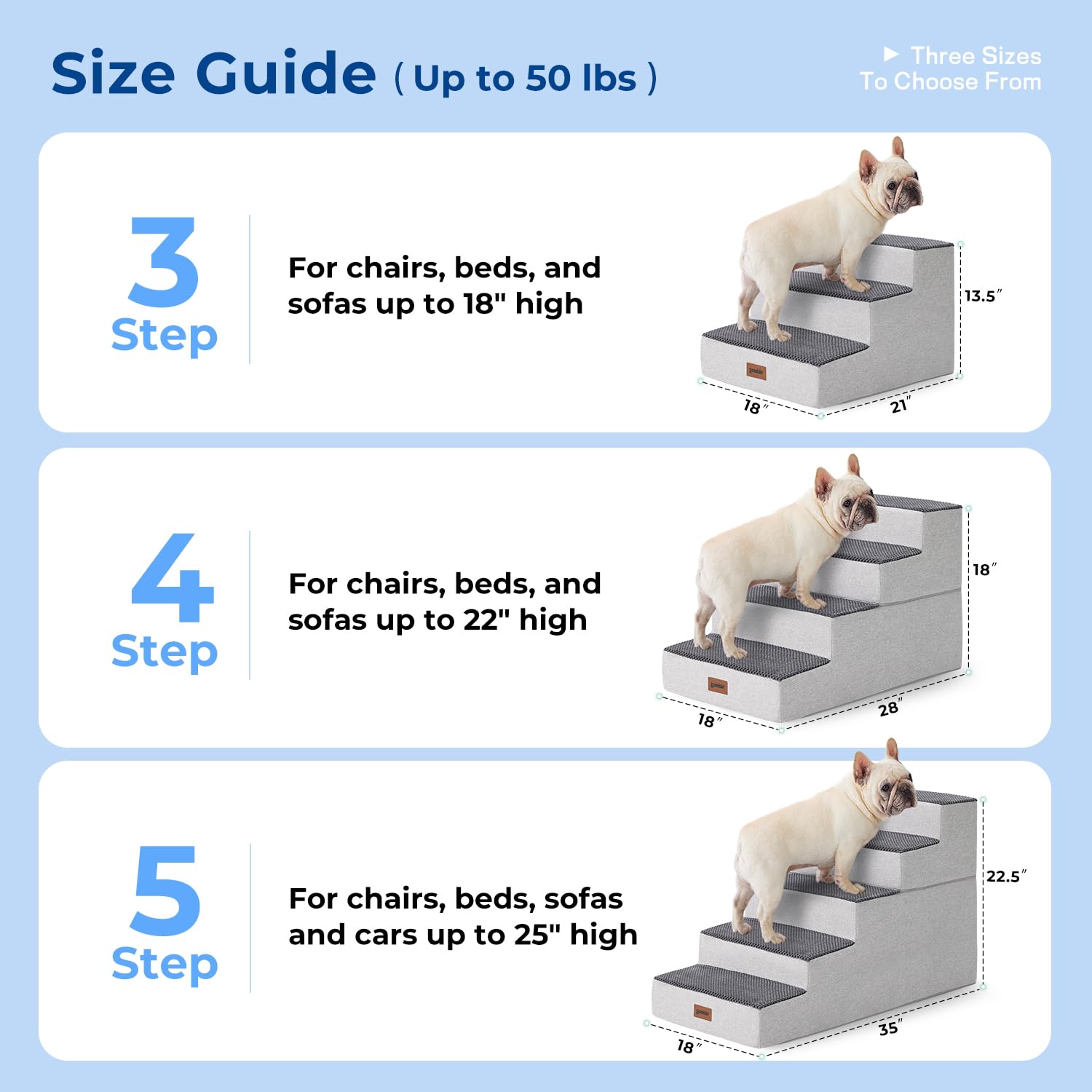 Size Guide ( Up to 50 lbs )

▶ Three Sizes To Choose From

3 Step

For chairs, beds, and sofas up to 18" high

13.5″
18″
21″

4 Step

For chairs, beds, and sofas up to 22" high

18″
18″
28″

5 Step

For chairs, beds, sofas and cars up to 25" high

22.5″
18″
35″