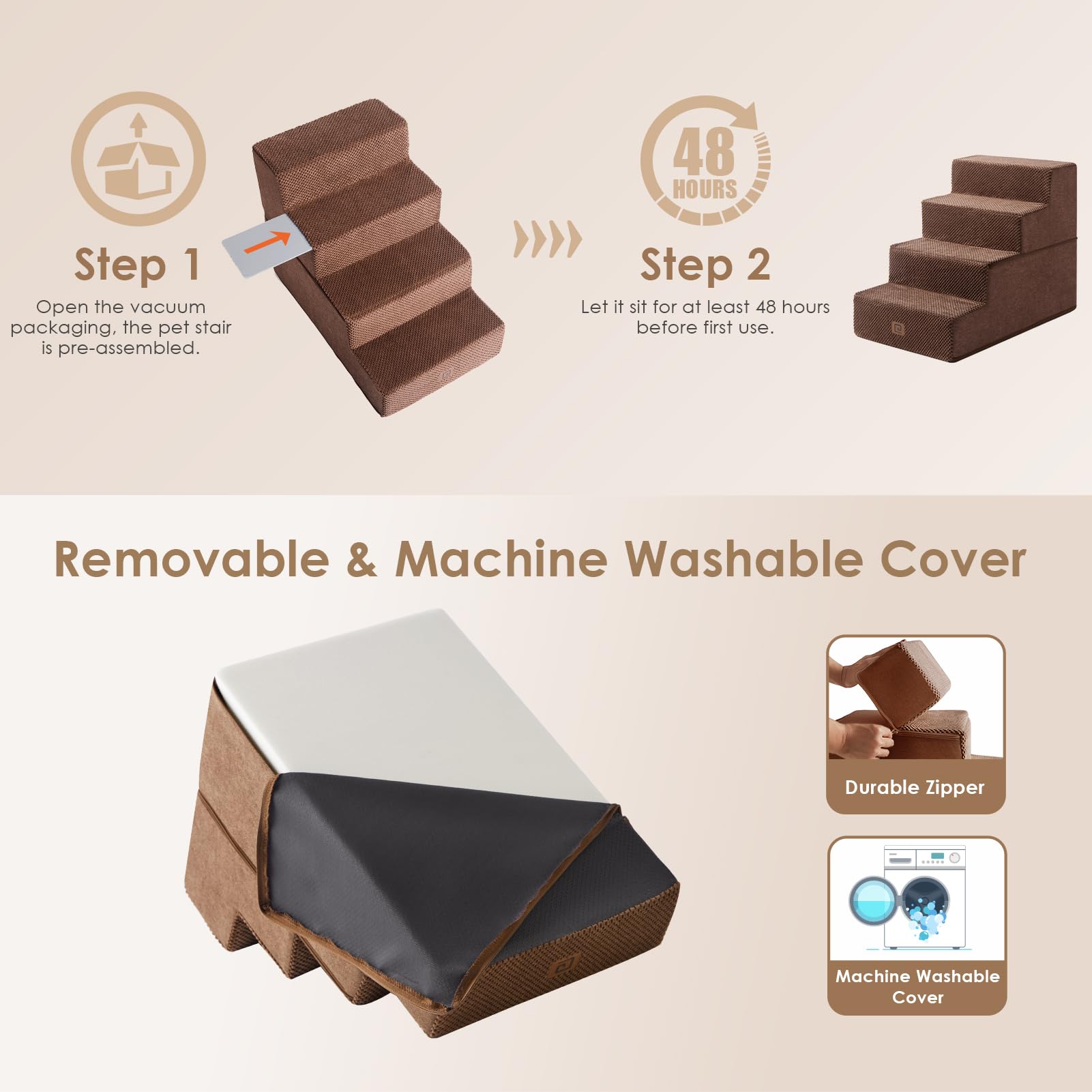 Step 1

Open the vacuum packaging, the pet stair is pre-assembled.

48 HOURS

Step 2

Let it sit for at least 48 hours before first use.

Removable & Machine Washable Cover

Durable Zipper

Machine Washable Cover