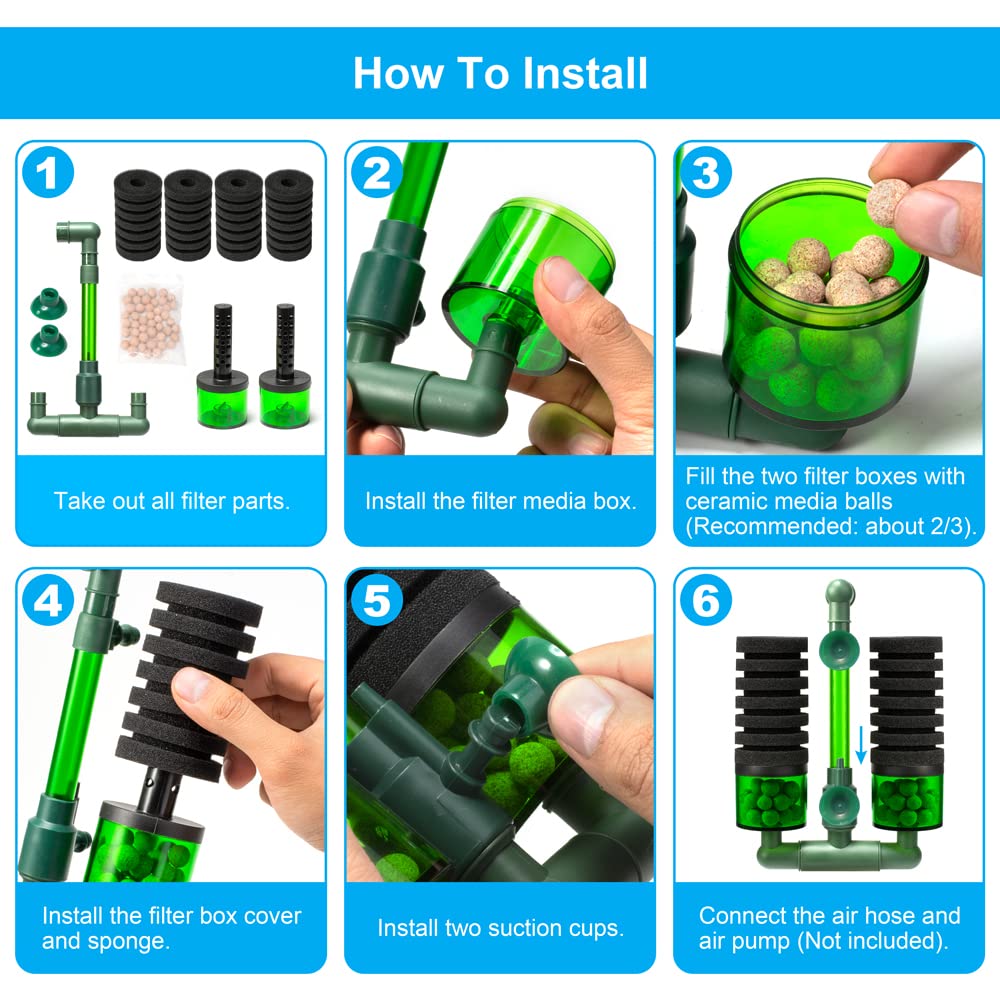 How To Install

1

Take out all filter parts.

2

Install the filter media box.

3

Fill the two filter boxes with ceramic media balls (Recommended: about 2/3).

4

Install the filter box cover and sponge.

5

Install two suction cups.

6

Connect the air hose and air pump (Not included).