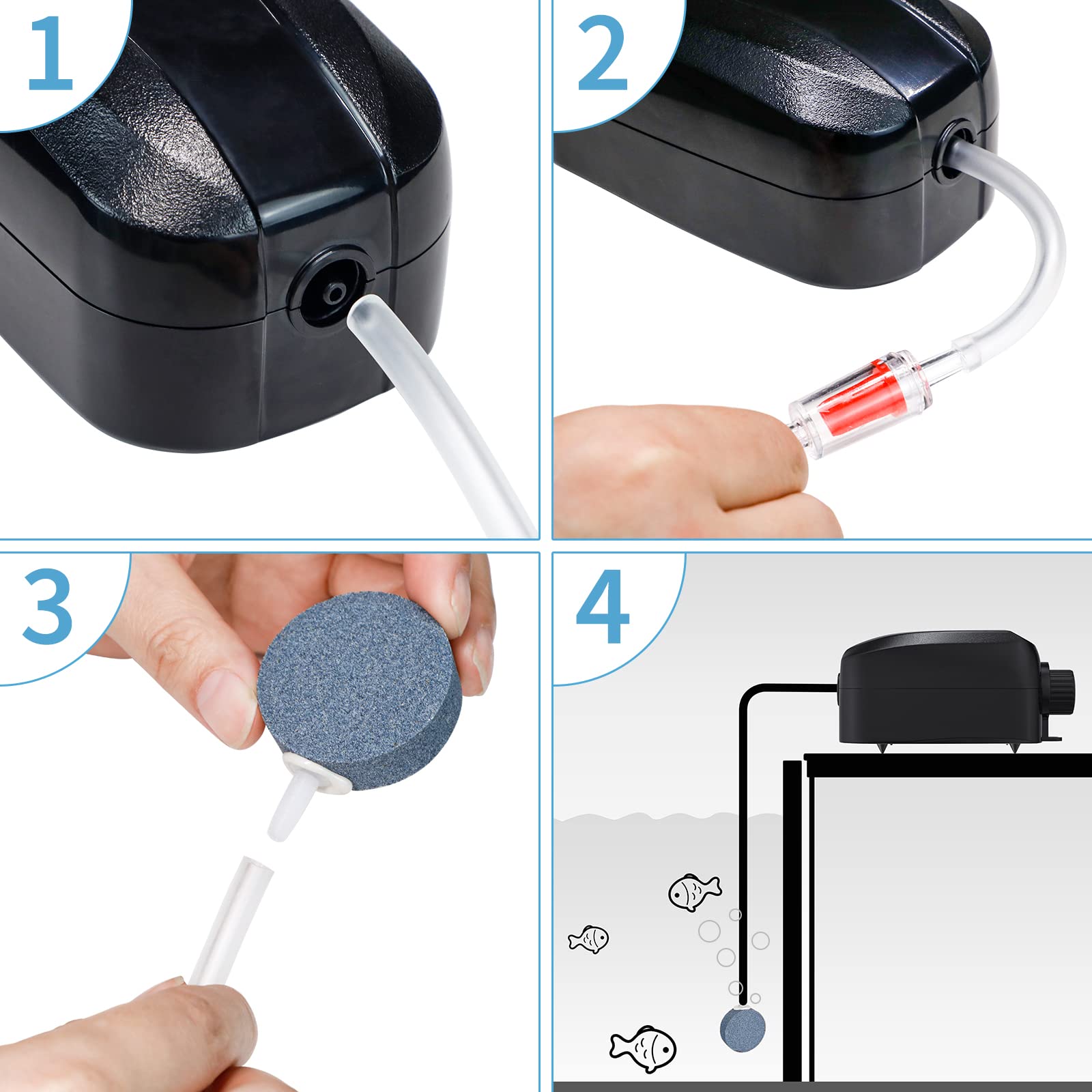 1

2

3

4