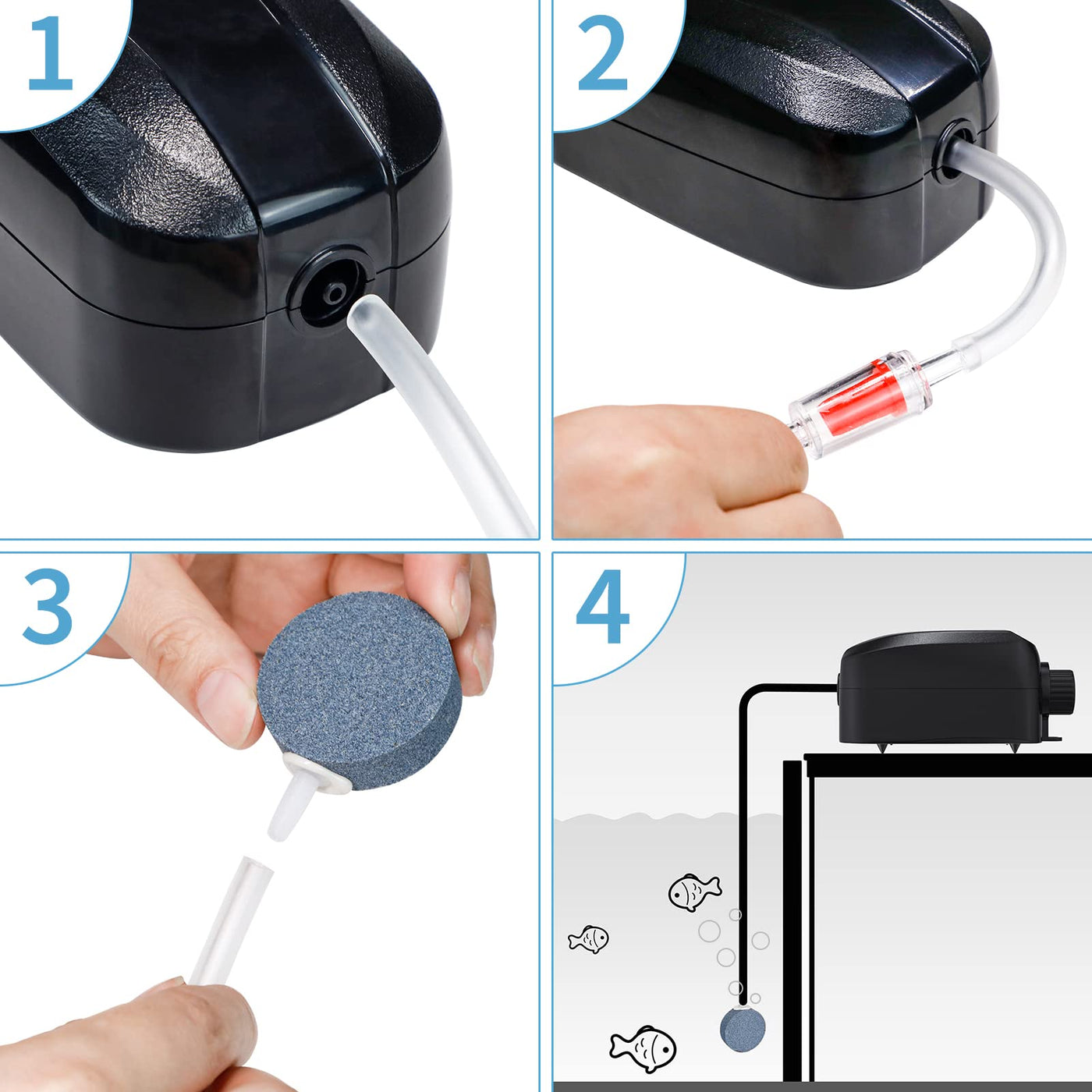 1

2

3

4