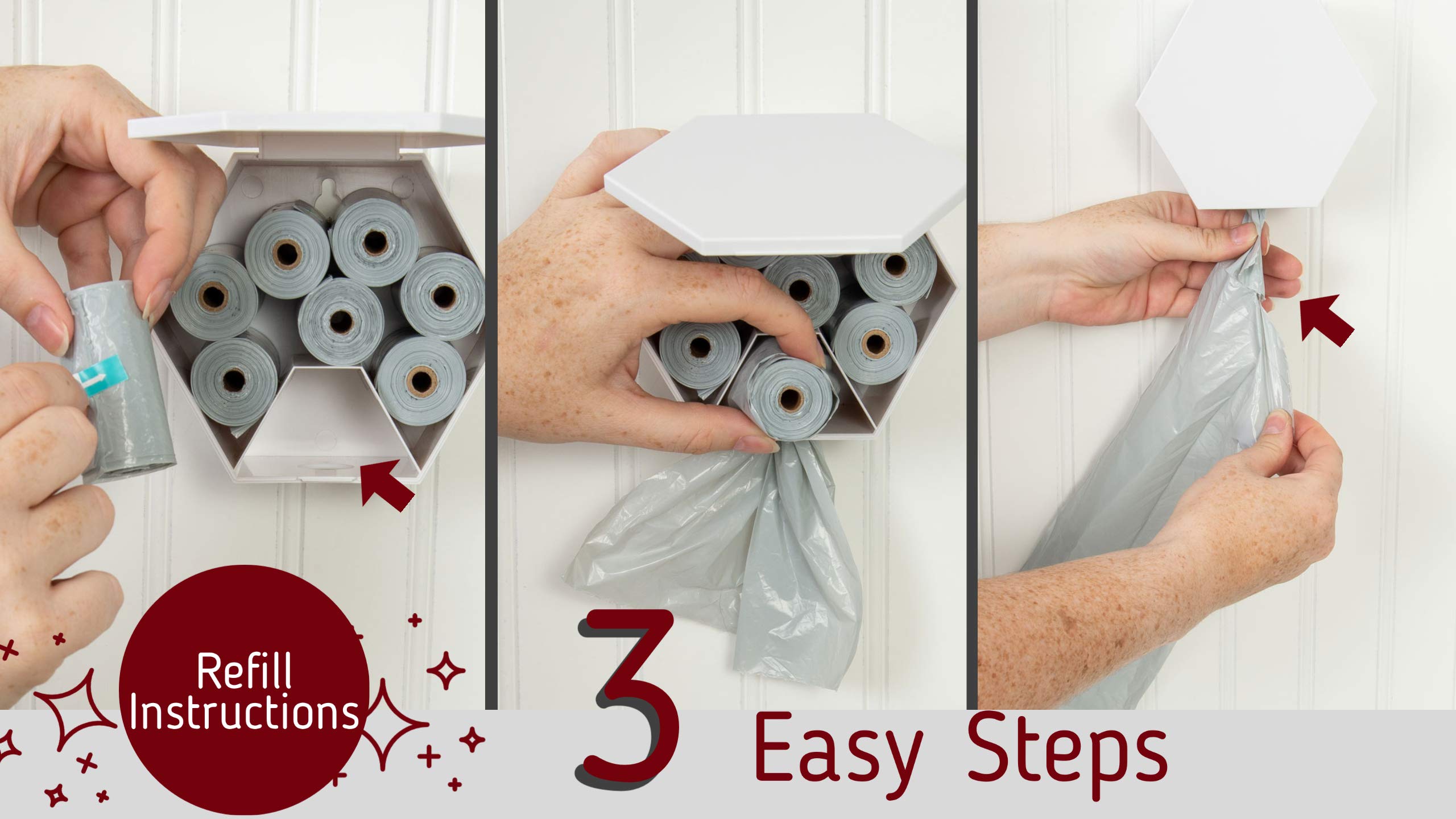 Refill Instructions

3 Easy Steps