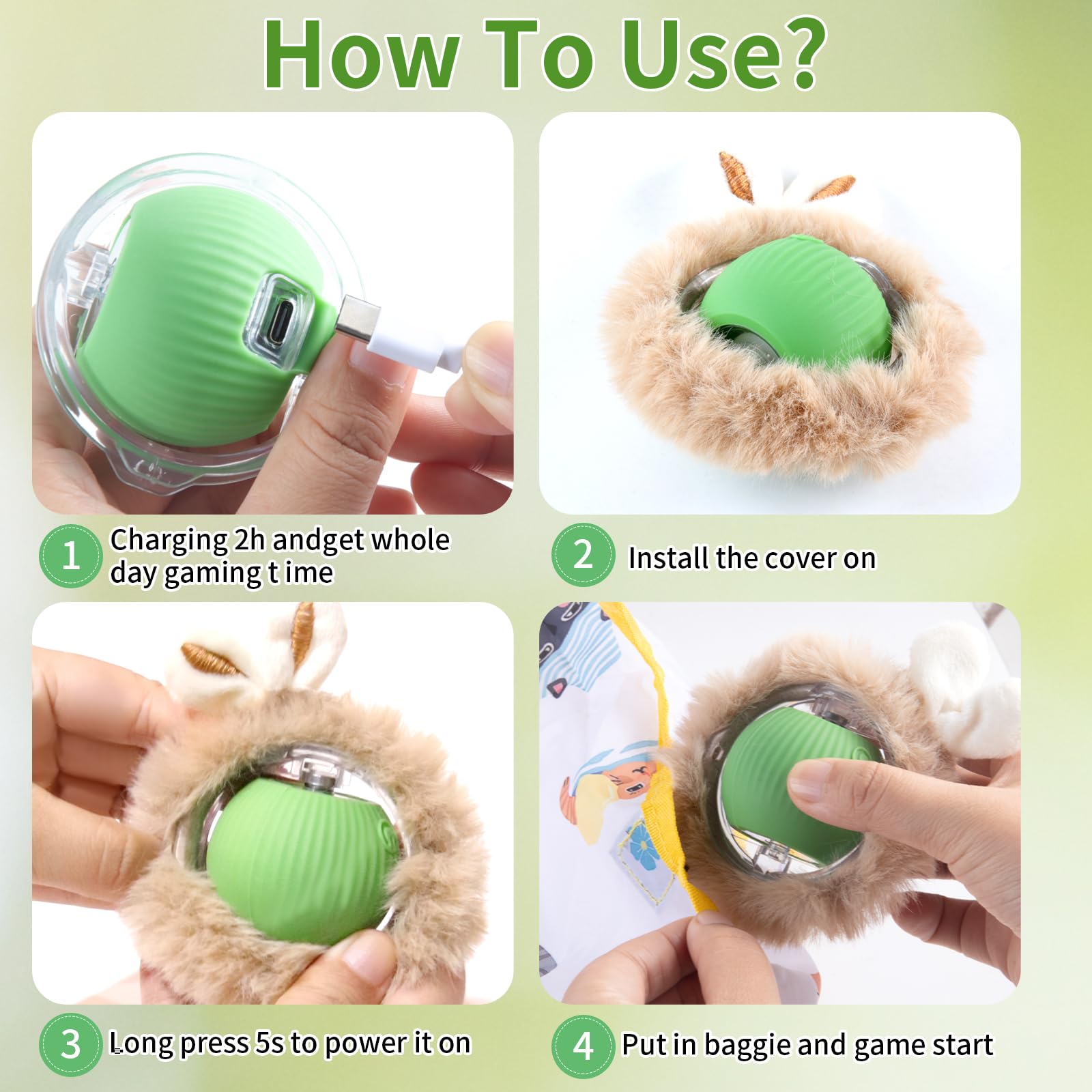 How To Use?

1 Charging 2h andget whole day gaming t ime

2 Install the cover on

3 Long press 5s to power it on

4 Put in baggie and game start