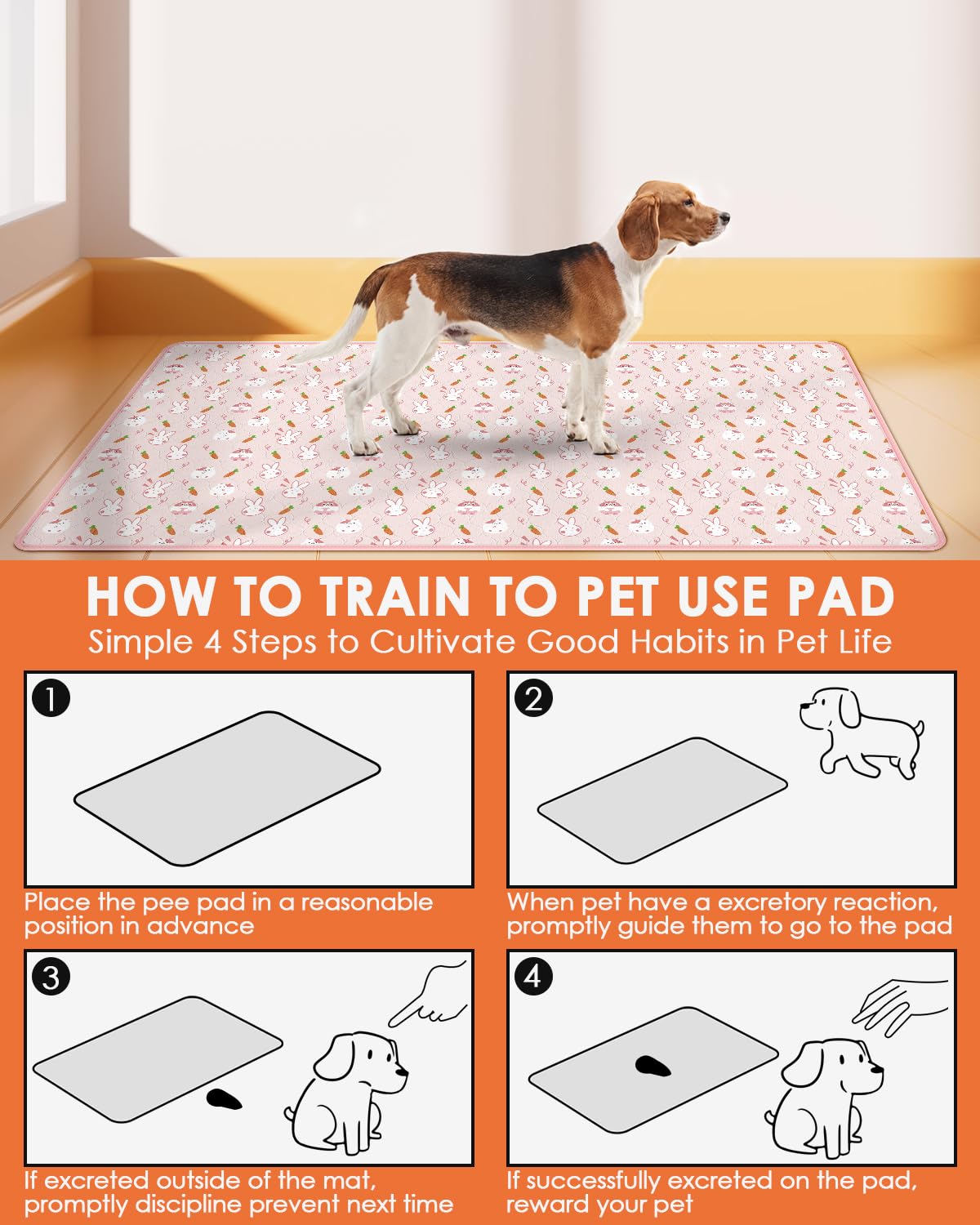 HOW TO TRAIN TO PET USE PAD
Simple 4 Steps to Cultivate Good Habits in Pet Life

1
Place the pee pad in a reasonable position in advance

2
When pet have a excretory reaction, promptly guide them to go to the pad

3
If excreted outside of the mat, promptly discipline prevent next time

4
If successfully excreted on the pad, reward your pet