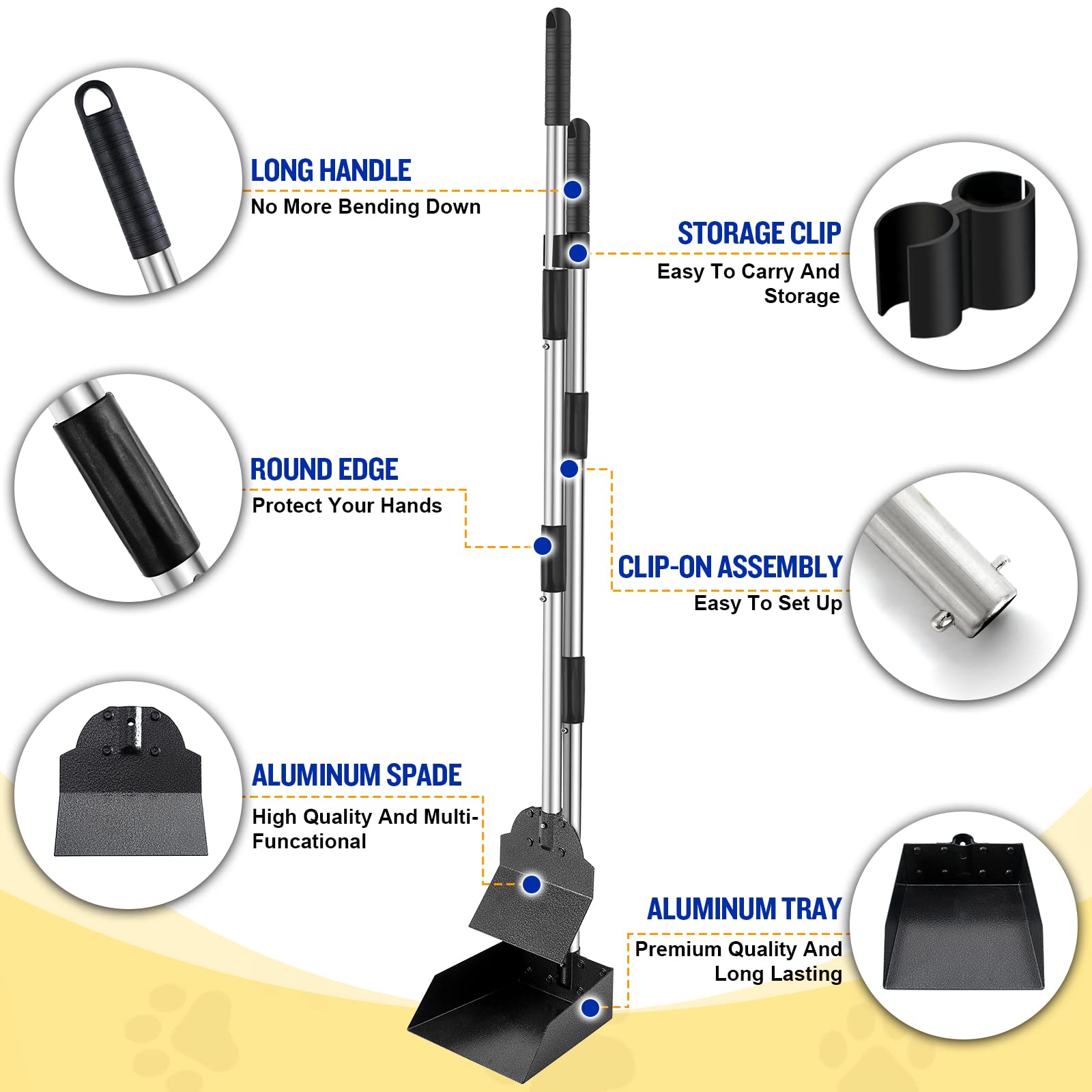 LONG HANDLE
No More Bending Down

STORAGE CLIP
Easy To Carry And Storage

ROUND EDGE
Protect Your Hands

CLIP-ON ASSEMBLY
Easy To Set Up

ALUMINUM SPADE
High Quality And Multi-Funcational

ALUMINUM TRAY
Premium Quality And Long Lasting