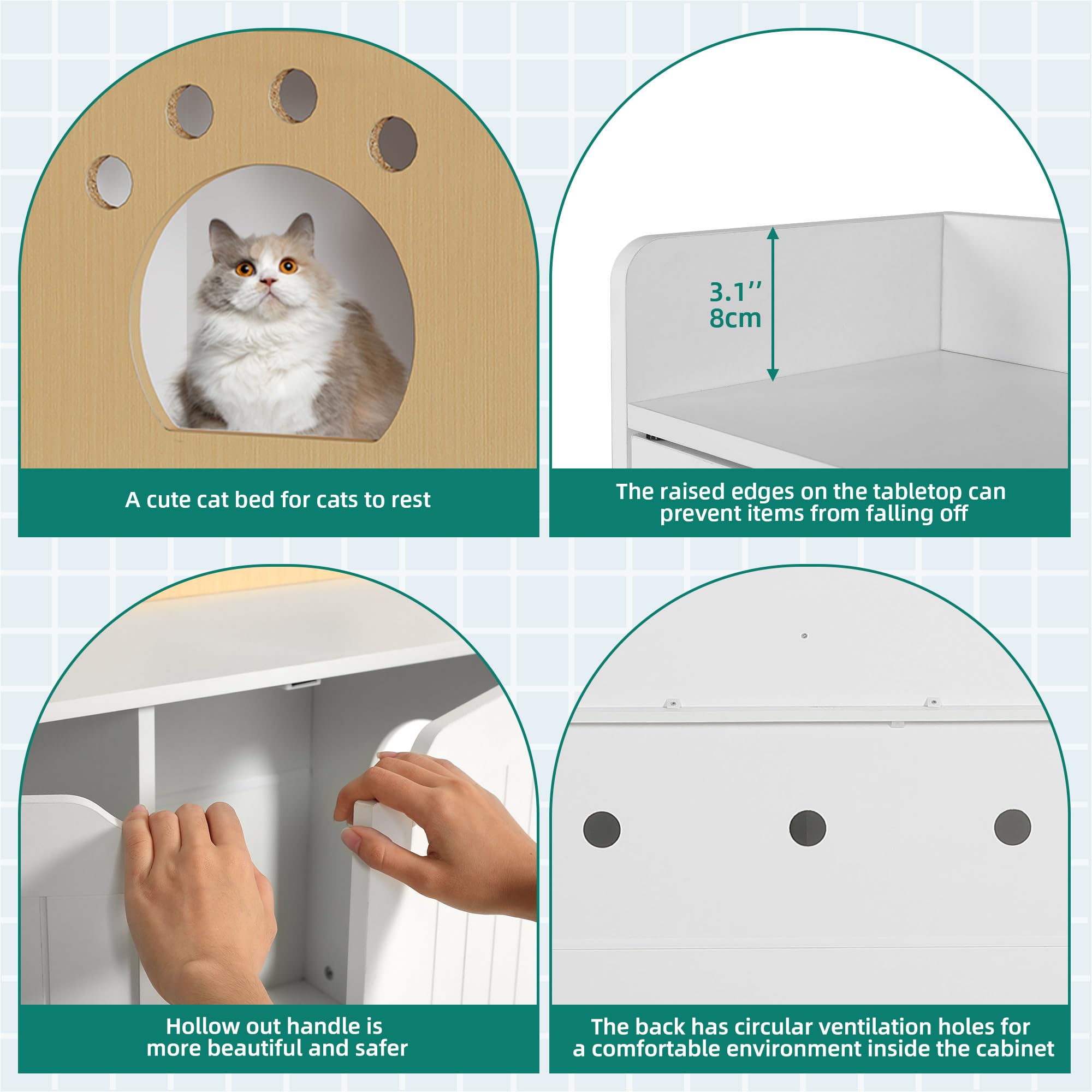 A cute cat bed for cats to rest

3.1''
8cm

The raised edges on the tabletop can prevent items from falling off

Hollow out handle is more beautiful and safer

The back has circular ventilation holes for a comfortable environment inside the cabinet