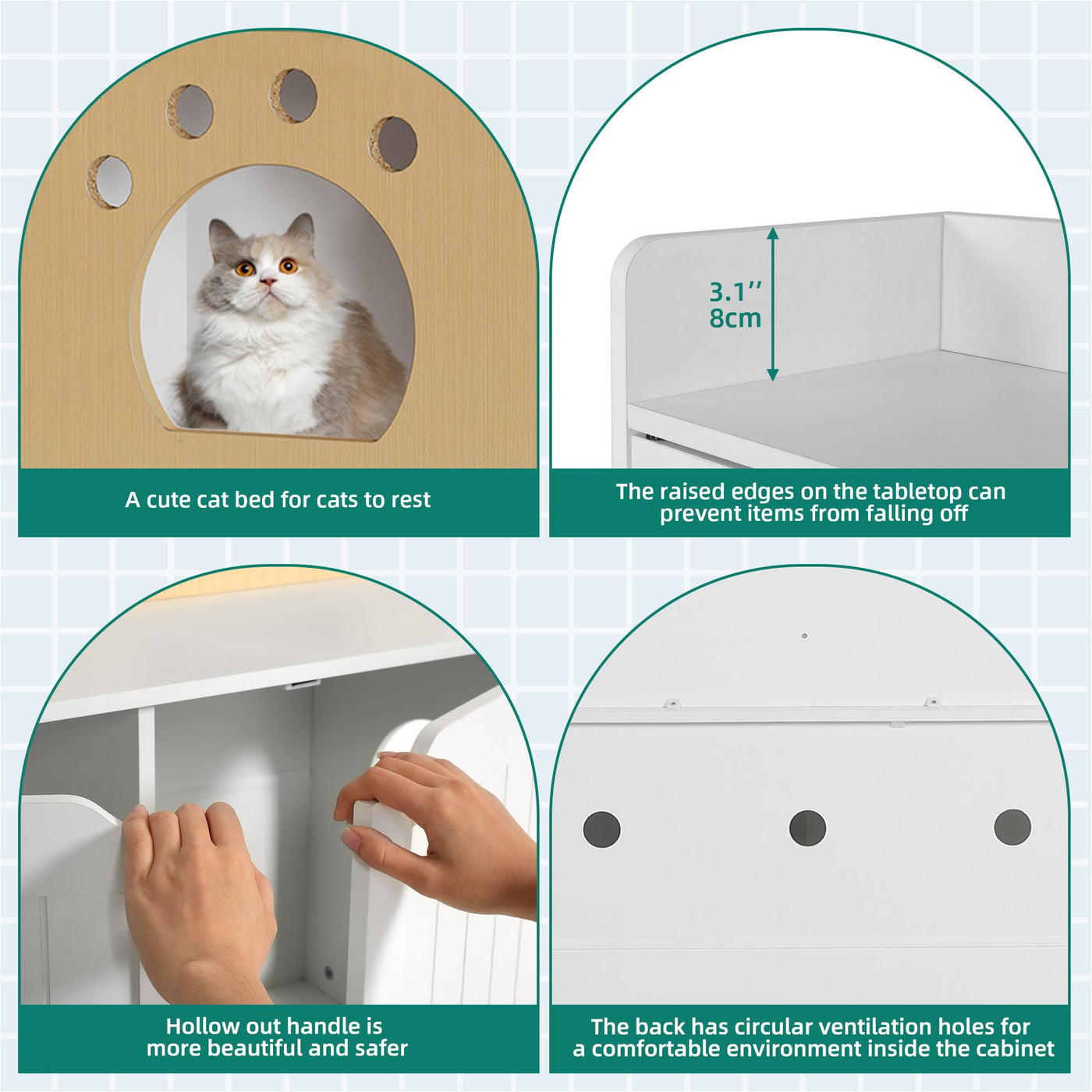 A cute cat bed for cats to rest

3.1''
8cm

The raised edges on the tabletop can prevent items from falling off

Hollow out handle is more beautiful and safer

The back has circular ventilation holes for a comfortable environment inside the cabinet