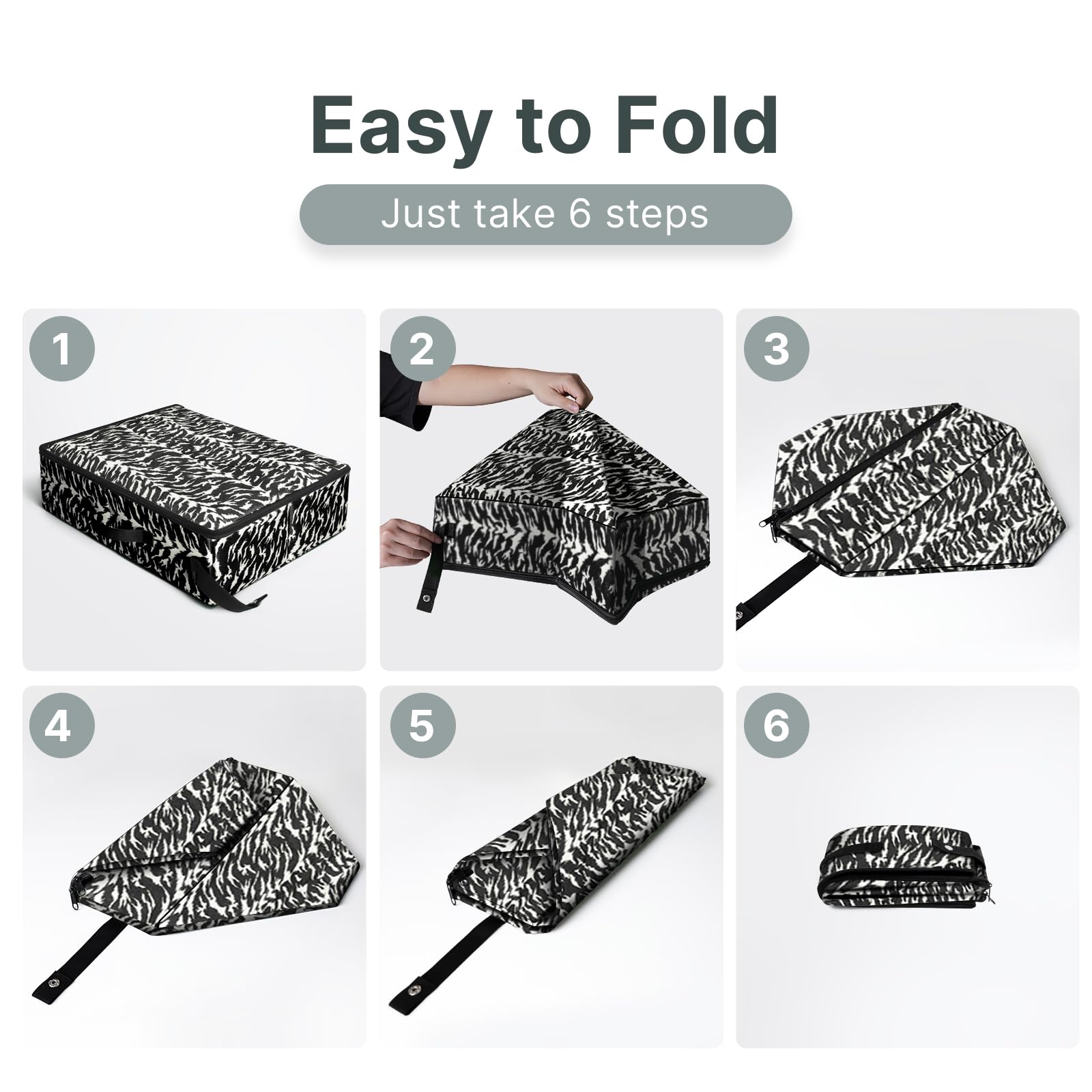 Easy to Fold

Just take 6 steps

1

2

3

4

5

6