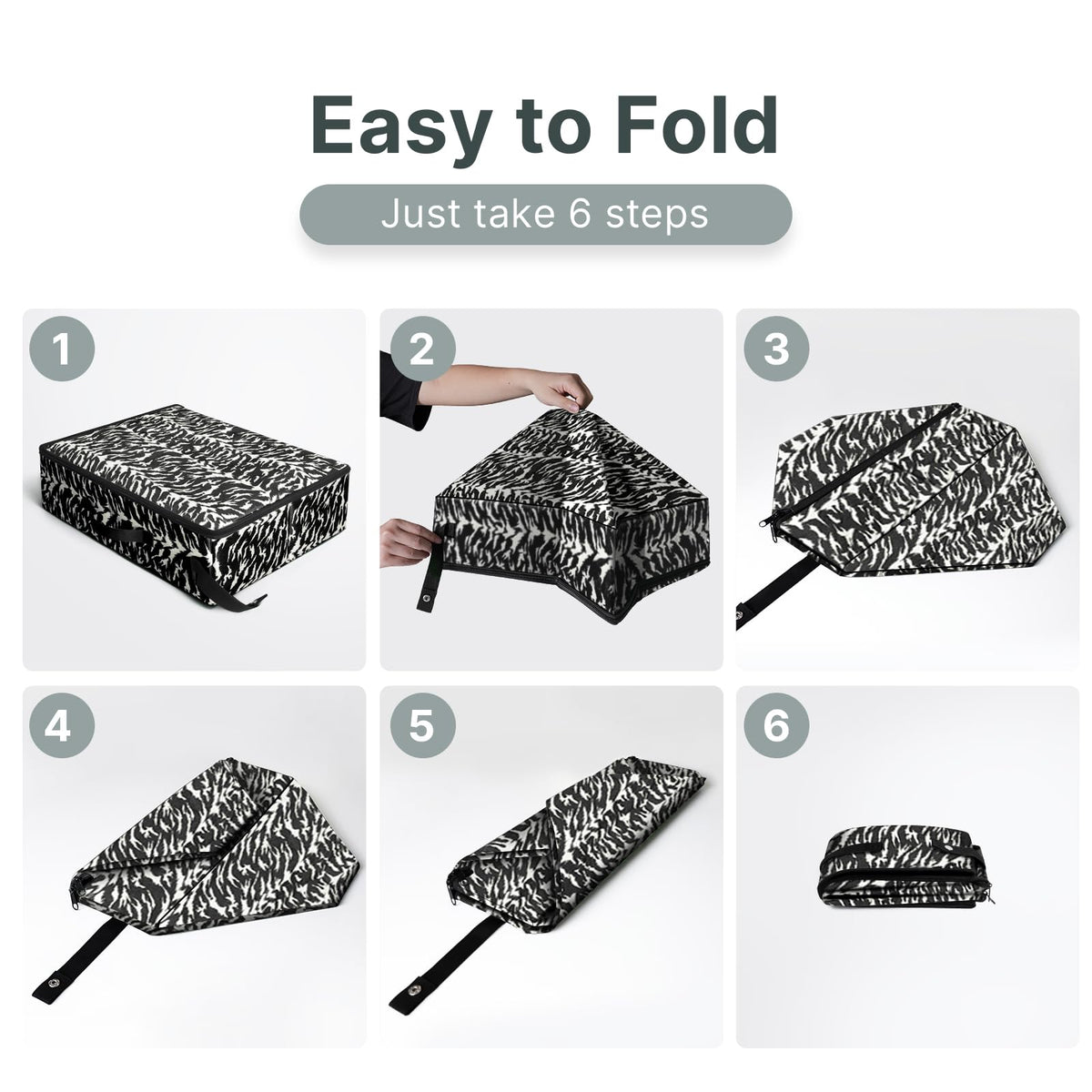 Easy to Fold

Just take 6 steps

1

2

3

4

5

6